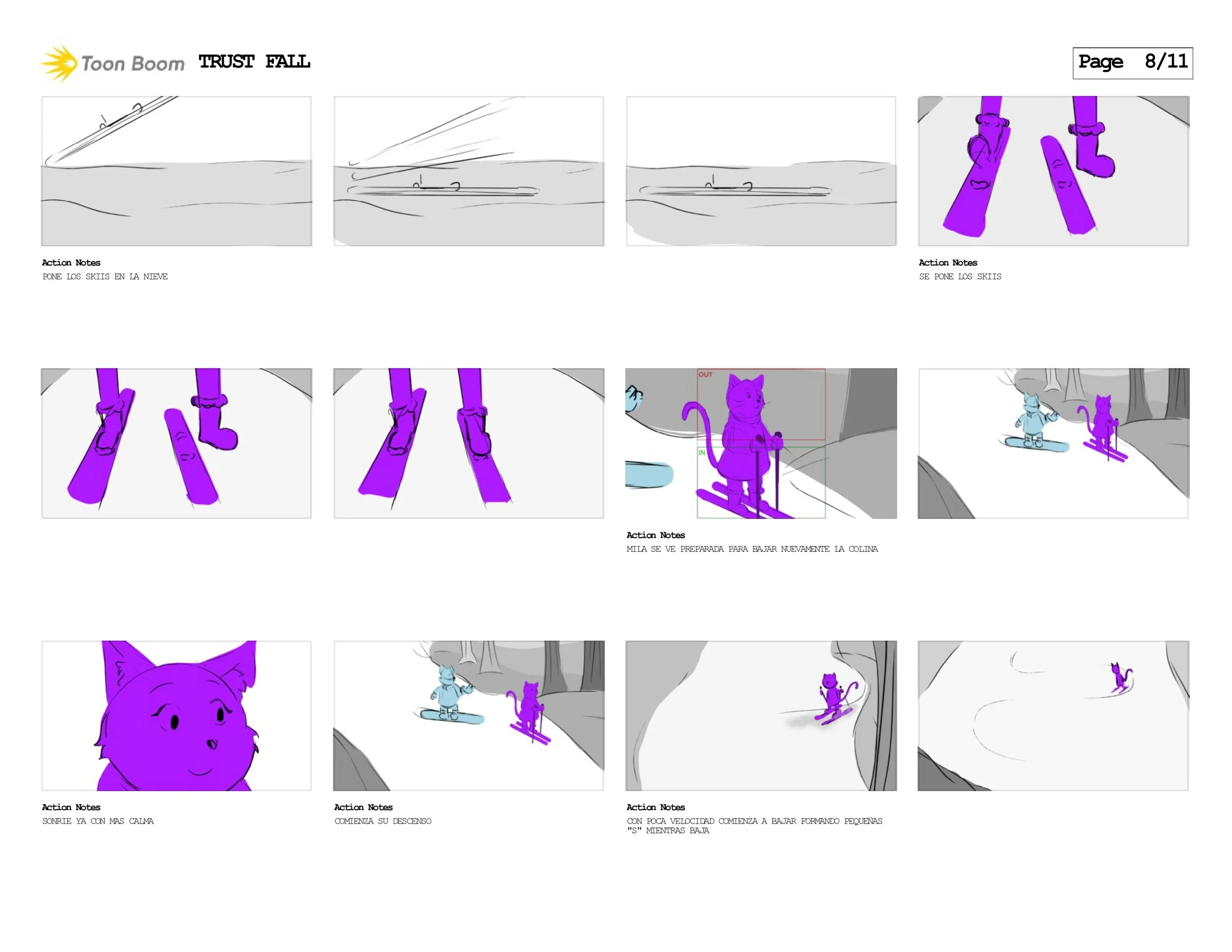 Toon Boom TRUST FALL

Page 8/11

Action Notes
PONE LOS SKIIS EN LA NIEVE

Action Notes
SE PONE LOS SKIIS

OUT

IN

Action Notes
MILA SE VE PREPARADA PARA BAJAR NUEVAMENTE LA COLINA

Action Notes
SONRIE YA CON MAS CALMA

Action Notes
COMIENZA SU DESCENSO

Action Notes
CON POCA VELOCIDAD COMIENZA A BAJAR FORMANDO PEQUEÑAS "S" MIENTRAS BAJA