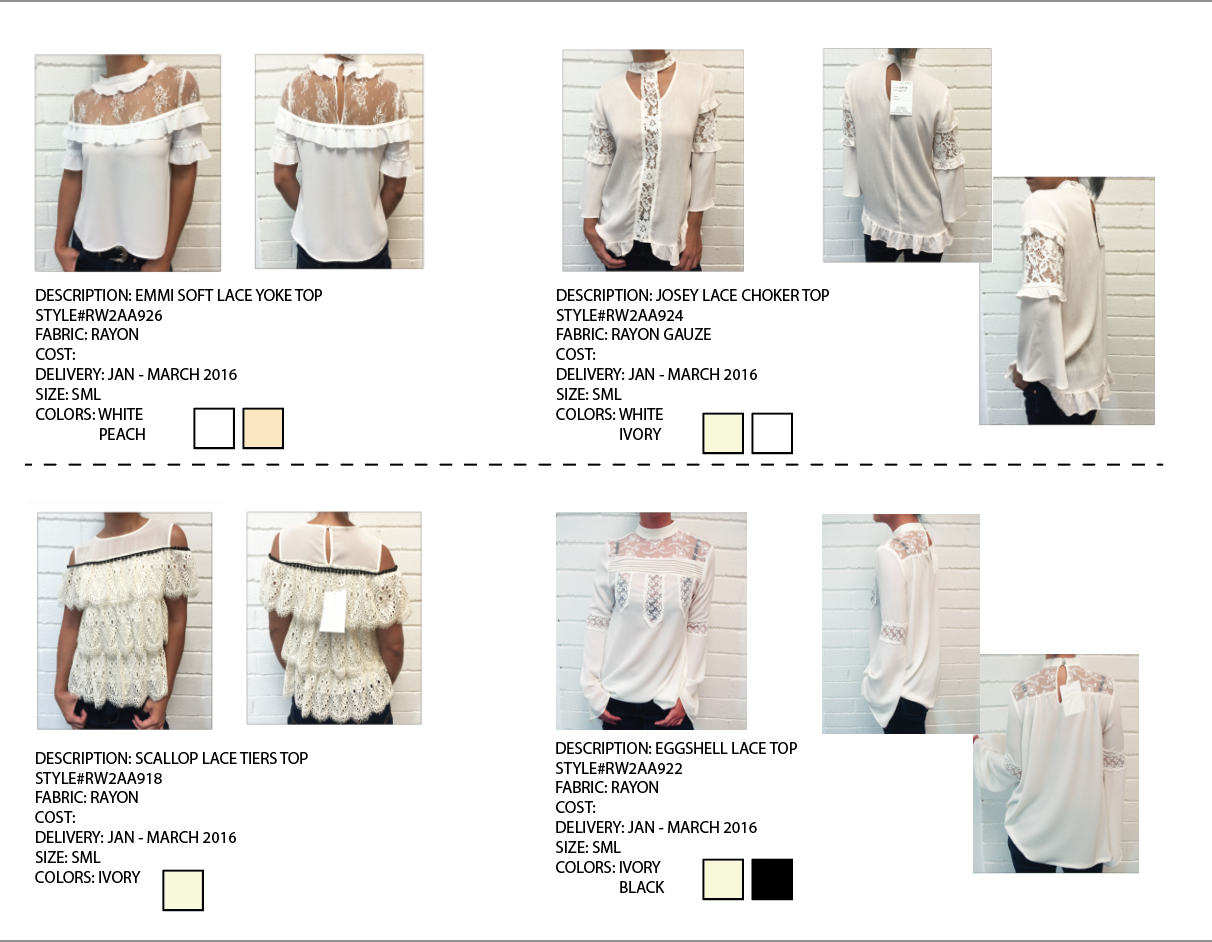 DESCRIPTION: EMMI SOFT LACE YOKE TOP
STYLE#RW2AA926
FABRIC: RAYON
COST:
DELIVERY: JAN - MARCH 2016
SIZE: SML
COLORS: WHITE
PEACH

DESCRIPTION: JOSEY LACE CHOKER TOP
STYLE#RW2AA924
FABRIC: RAYON GAUZE
COST:
DELIVERY: JAN - MARCH 2016
SIZE: SML
COLORS: WHITE
IVORY

DESCRIPTION: SCALLOP LACE TIERS TOP
STYLE#RW2AA918
FABRIC: RAYON
COST:
DELIVERY: JAN - MARCH 2016
SIZE: SML
COLORS: IVORY

DESCRIPTION: EGGSHELL LACE TOP
STYLE#RW2AA922
FABRIC: RAYON
COST:
DELIVERY: JAN - MARCH 2016
SIZE: SML
COLORS: IVORY
BLACK