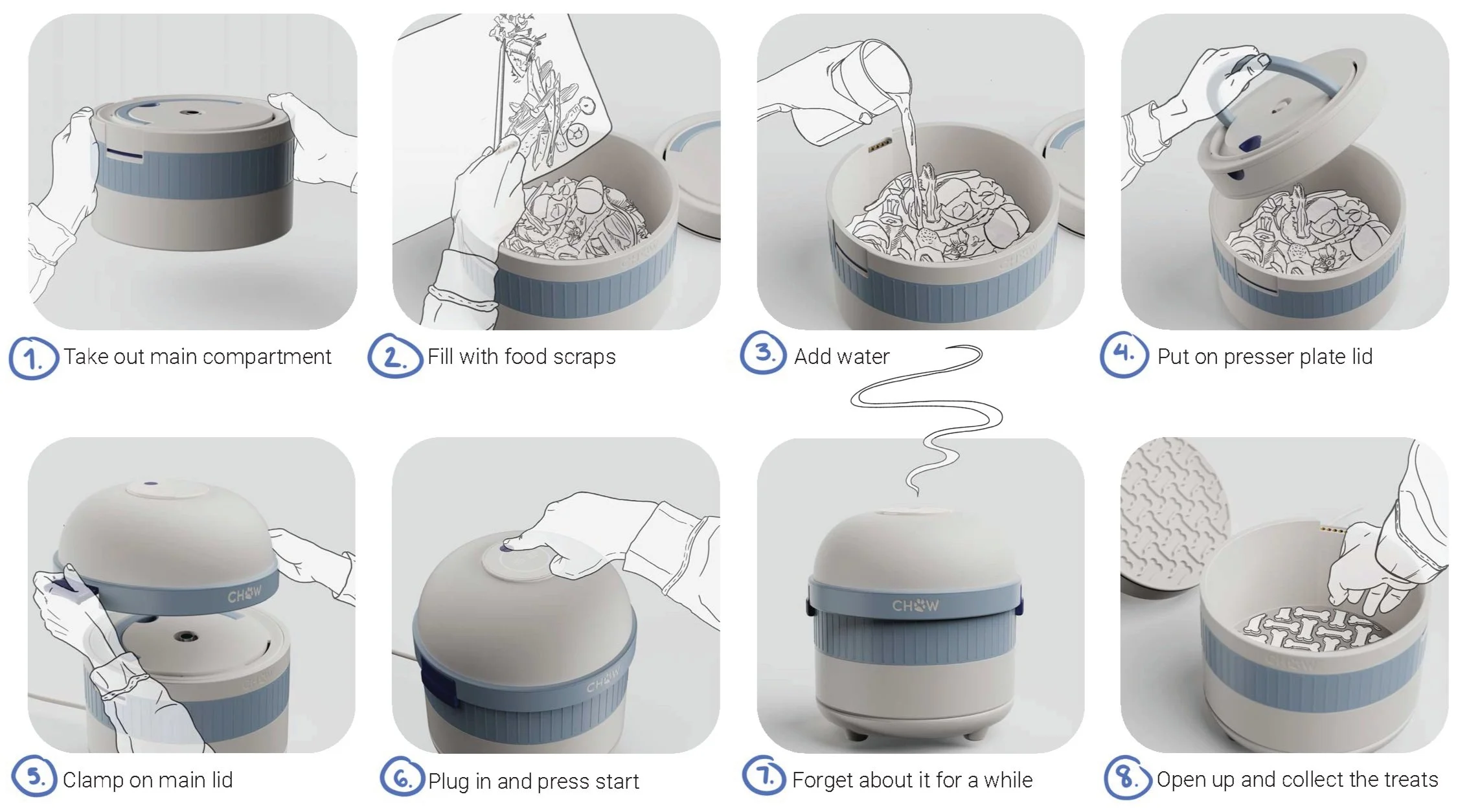 1. Take out main compartment

2. Fill with food scraps

3. Add water

4. Put on presser plate lid

CHOW

5. Clamp on main lid

CHOW

6. Plug in and press start

CHOW

7. Forget about it for a while

8. Open up and collect the treats