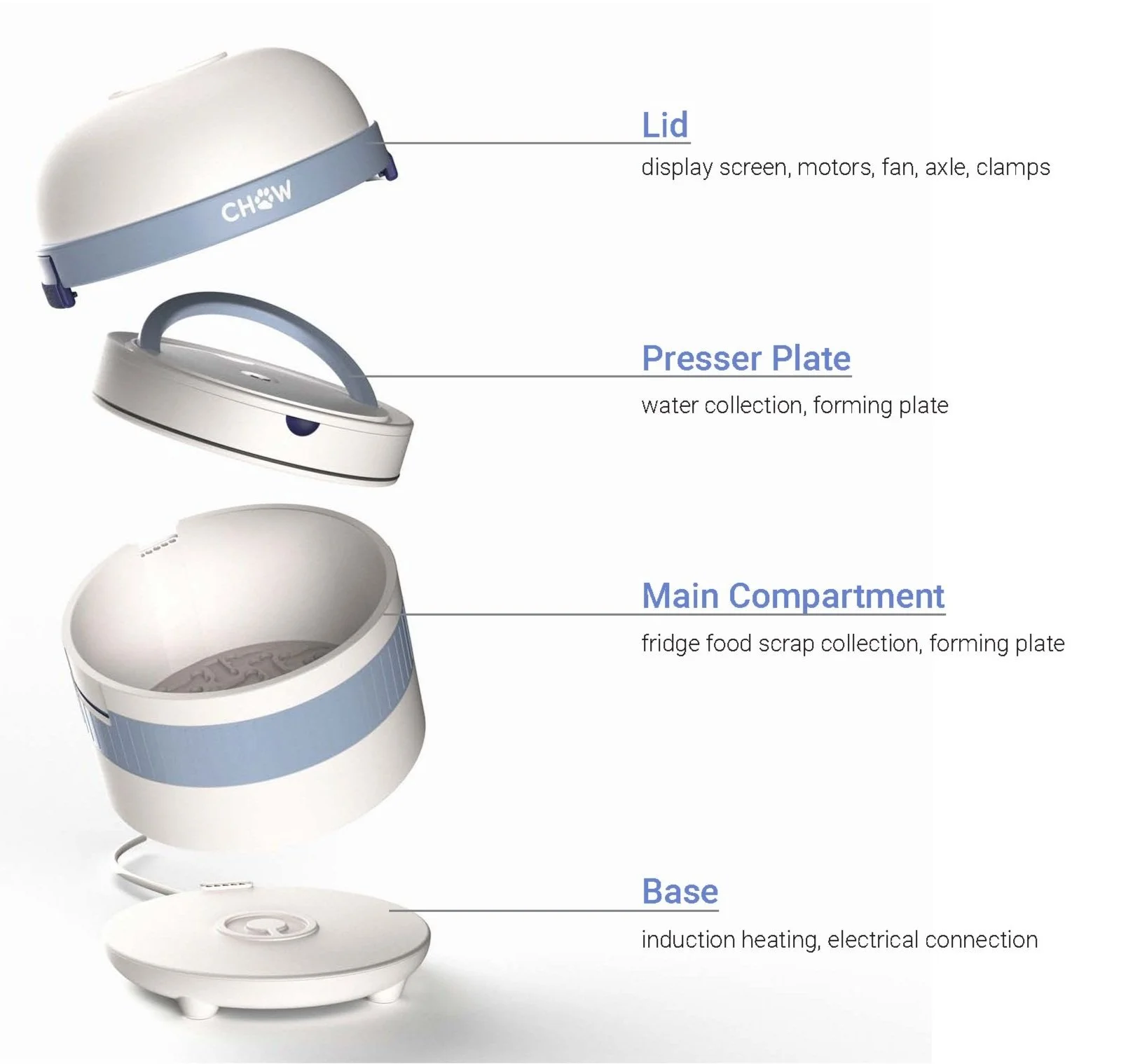 CHOW

Lid
display screen, motors, fan, axle, clamps

Presser Plate
water collection, forming plate

Main Compartment
fridge food scrap collection, forming plate

Base
induction heating, electrical connection