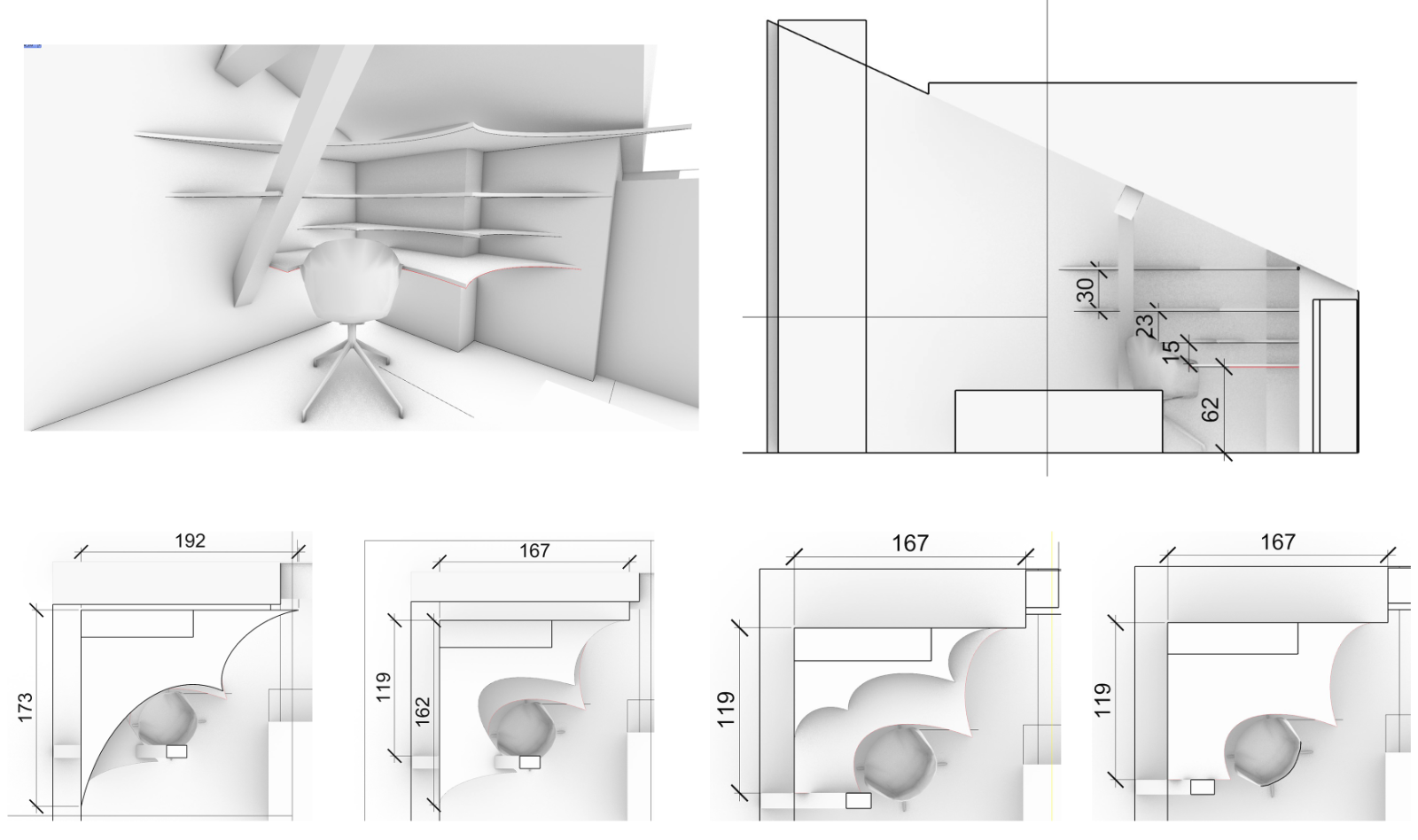 30
23
15
62

192
173

167
119
162

167
119

167
119