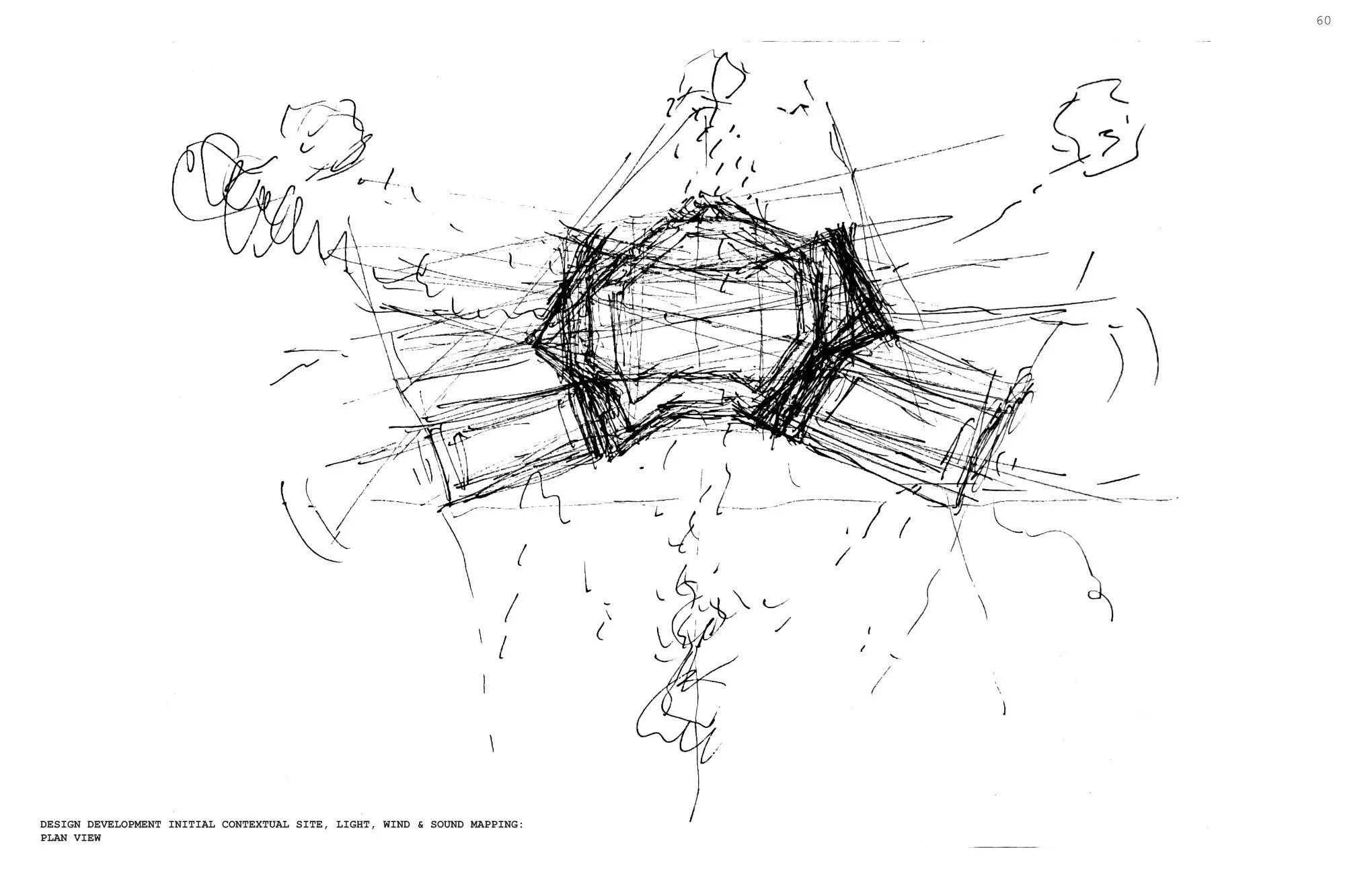 60

DESIGN DEVELOPMENT INITIAL CONTEXTUAL SITE, LIGHT, WIND & SOUND MAPPING: PLAN VIEW