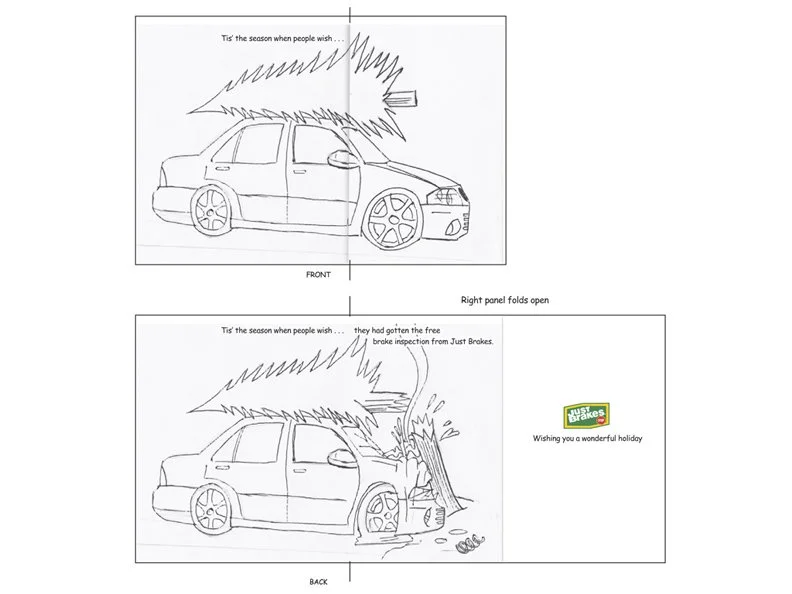 Tis' the season when people wish . . .

FRONT

Right panel folds open

Tis' the season when people wish . . . they had gotten the free brake inspection from Just Brakes.

JUST Brakes

Wishing you a wonderful holiday

BACK