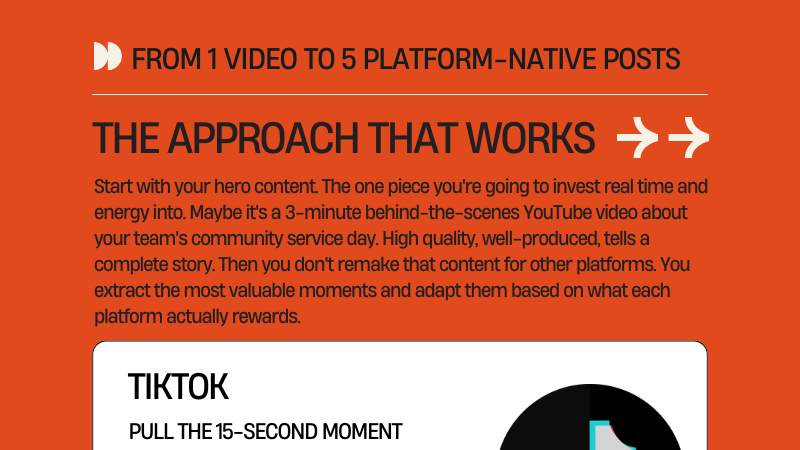 FROM 1 VIDEO TO 5 PLATFORM-NATIVE POSTS

THE APPROACH THAT WORKS

Start with your hero content. The one piece you're going to invest real time and energy into. Maybe it's a 3-minute behind-the-scenes YouTube video about your team's community service day. High quality, well-produced, tells a complete story. Then you don't remake that content for other platforms. You extract the most valuable moments and adapt them based on what each platform actually rewards.

TIKTOK

PULL THE 15-SECOND MOMENT