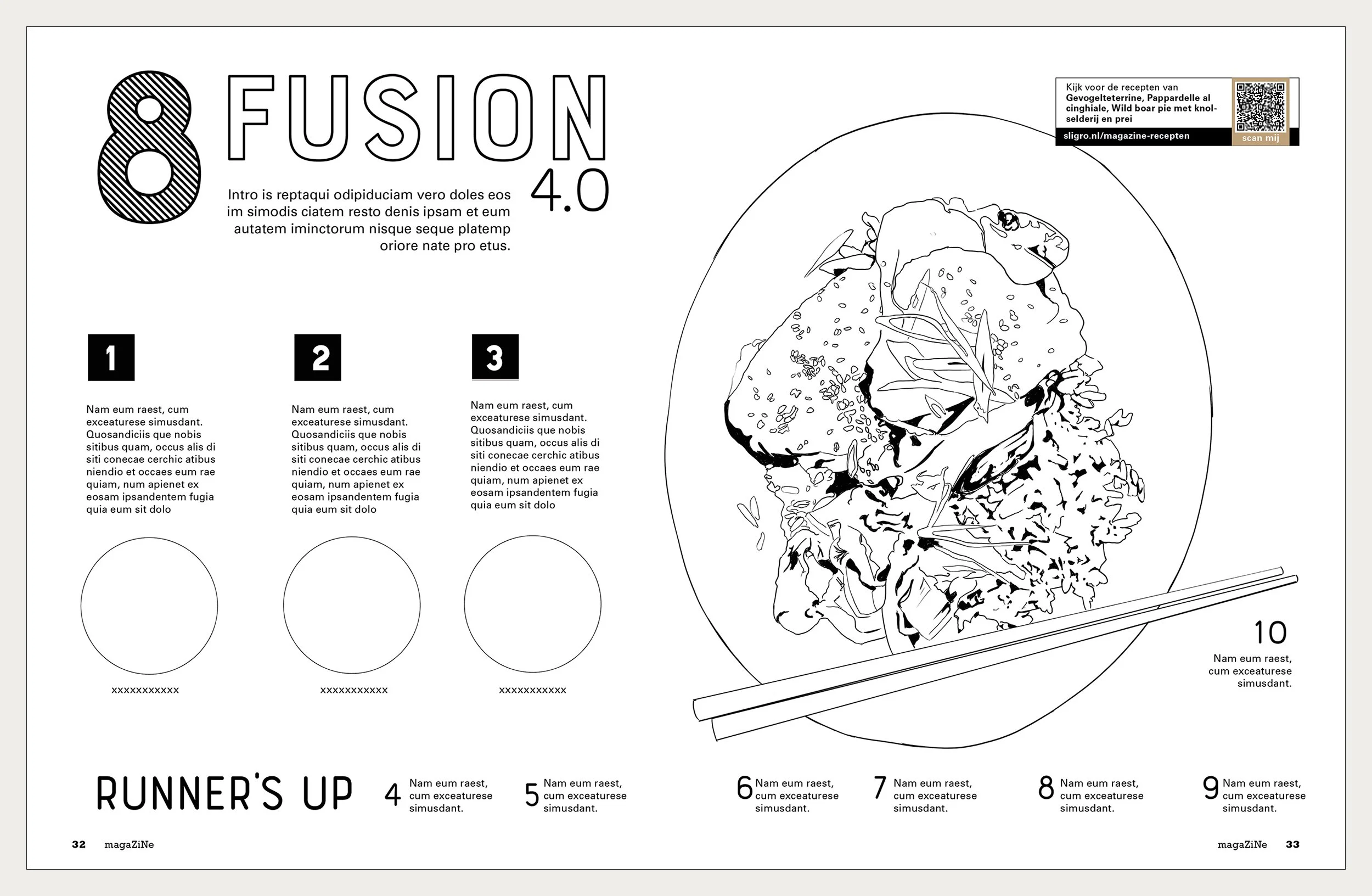 8 FUSION 4.0

Intro is reptaqui odipiduciam vero doles eos im simodis ciatem resto denis ipsam et eum autatem iminctorum nisque seque platemp oriore nate pro etus.

Kijk voor de recepten van Gevogelteterrine, Pappardelle al cinghiale, Wild boar pie met knolselderij en prei
sligro.nl/magazine-recepten
scan mij

1

Nam eum raest, cum exceaturese simusdant. Quosandiciis que nobis sitibus quam, occus alis di siti conecae cerchic atibus niendio et occaes eum rae quiam, num apienet ex eosam ipsandentem fugia quia eum sit dolo

xxxxxxxxxxx

2

Nam eum raest, cum exceaturese simusdant. Quosandiciis que nobis sitibus quam, occus alis di siti conecae cerchic atibus niendio et occaes eum rae quiam, num apienet ex eosam ipsandentem fugia quia eum sit dolo

xxxxxxxxxxx

3

Nam eum raest, cum exceaturese simusdant. Quosandiciis que nobis sitibus quam, occus alis di siti conecae cerchic atibus niendio et occaes eum rae quiam, num apienet ex eosam ipsandentem fugia quia eum sit dolo

xxxxxxxxxxx

10
Nam eum raest, cum exceaturese simusdant.

RUNNER'S UP

4 Nam eum raest, cum exceaturese simusdant.

5 Nam eum raest, cum exceaturese simusdant.

6 Nam eum raest, cum exceaturese simusdant.

7 Nam eum raest, cum exceaturese simusdant.

8 Nam eum raest, cum exceaturese simusdant.

9 Nam eum raest, cum exceaturese simusdant.

32 magaZiNe

magaZiNe 33