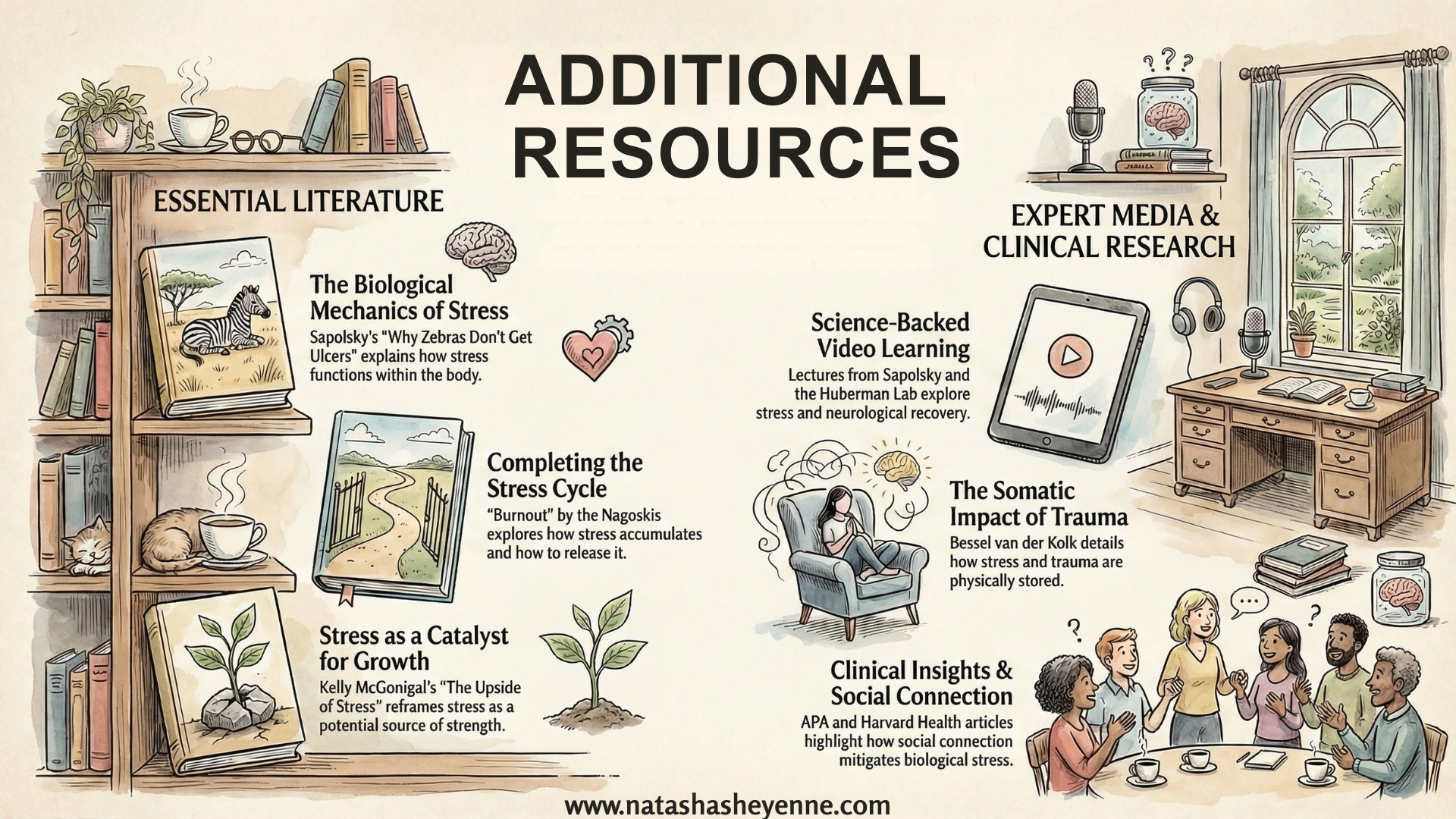 ADDITIONAL RESOURCES

ESSENTIAL LITERATURE

The Biological Mechanics of Stress
Sapolsky's "Why Zebras Don't Get Ulcers" explains how stress functions within the body.

Completing the Stress Cycle
"Burnout" by the Nagoskis explores how stress accumulates and how to release it.

Stress as a Catalyst for Growth
Kelly McGonigal's "The Upside of Stress" reframes stress as a potential source of strength.

EXPERT MEDIA & CLINICAL RESEARCH

Science-Backed Video Learning
Lectures from Sapolsky and the Huberman Lab explore stress and neurological recovery.

The Somatic Impact of Trauma
Bessel van der Kolk details how stress and trauma are physically stored.

Clinical Insights & Social Connection
APA and Harvard Health articles highlight how social connection mitigates biological stress.

www.natashasheyenne.com