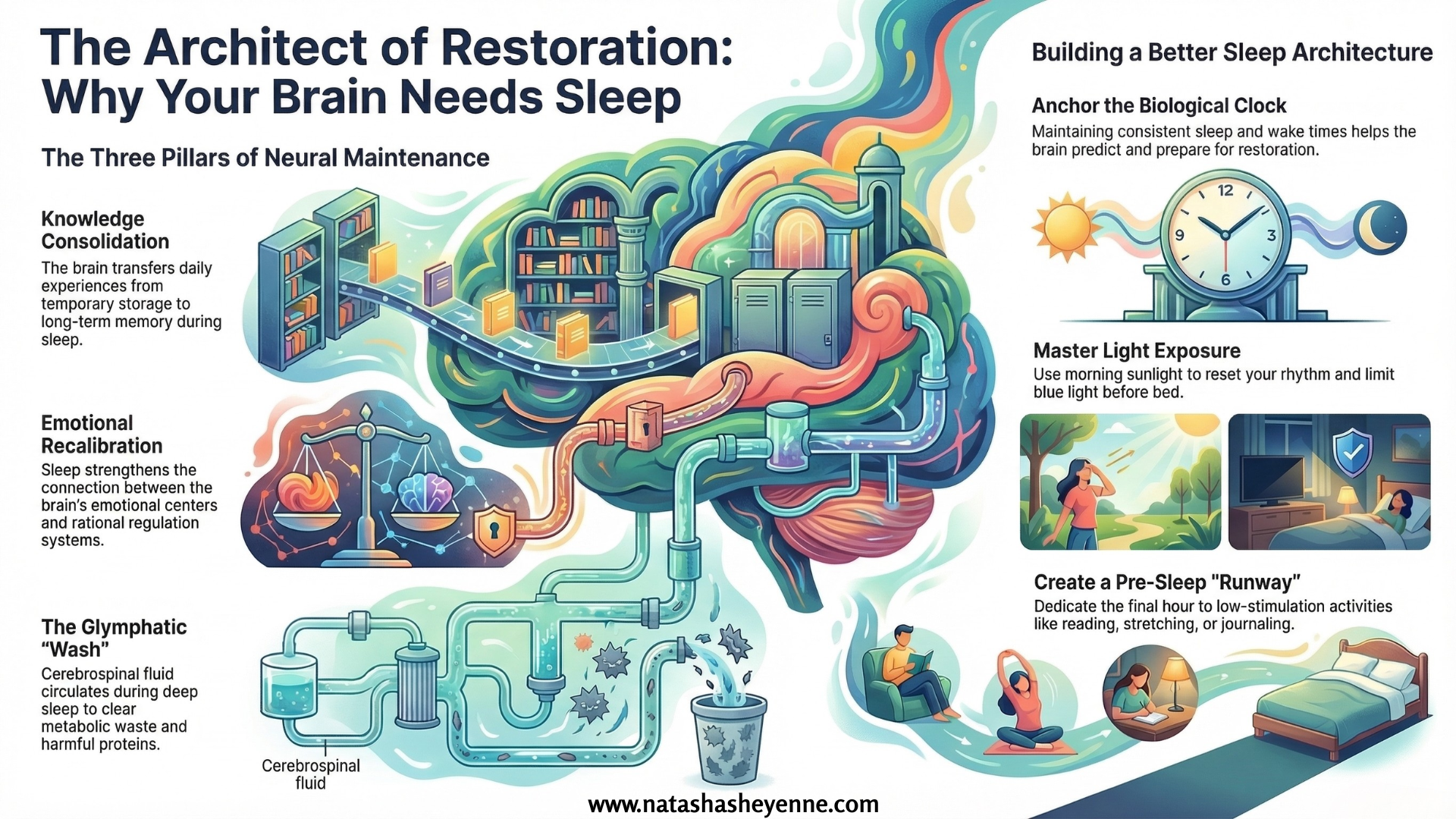 The Architect of Restoration: Why Your Brain Needs Sleep

The Three Pillars of Neural Maintenance

Knowledge Consolidation
The brain transfers daily experiences from temporary storage to long-term memory during sleep.

Emotional Recalibration
Sleep strengthens the connection between the brain's emotional centers and rational regulation systems.

The Glymphatic "Wash"
Cerebrospinal fluid circulates during deep sleep to clear metabolic waste and harmful proteins.

Cerebrospinal fluid

Building a Better Sleep Architecture

Anchor the Biological Clock
Maintaining consistent sleep and wake times helps the brain predict and prepare for restoration.

12
3
6
9

Master Light Exposure
Use morning sunlight to reset your rhythm and limit blue light before bed.

Create a Pre-Sleep "Runway"
Dedicate the final hour to low-stimulation activities like reading, stretching, or journaling.

www.natashasheyenne.com