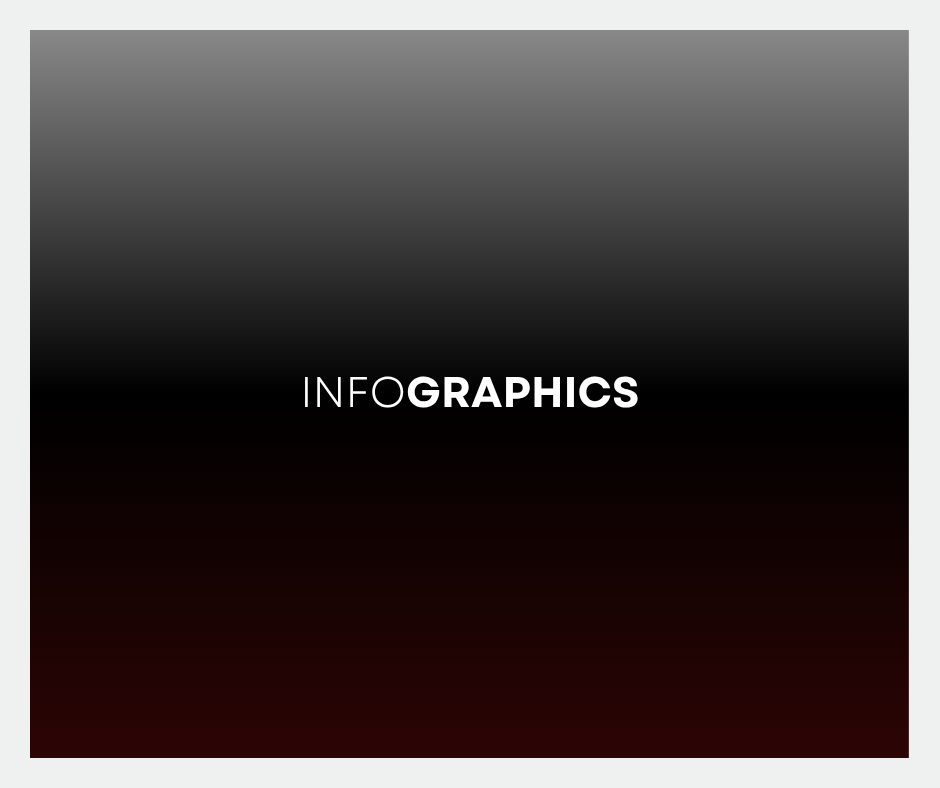 INFOGRAPHICS