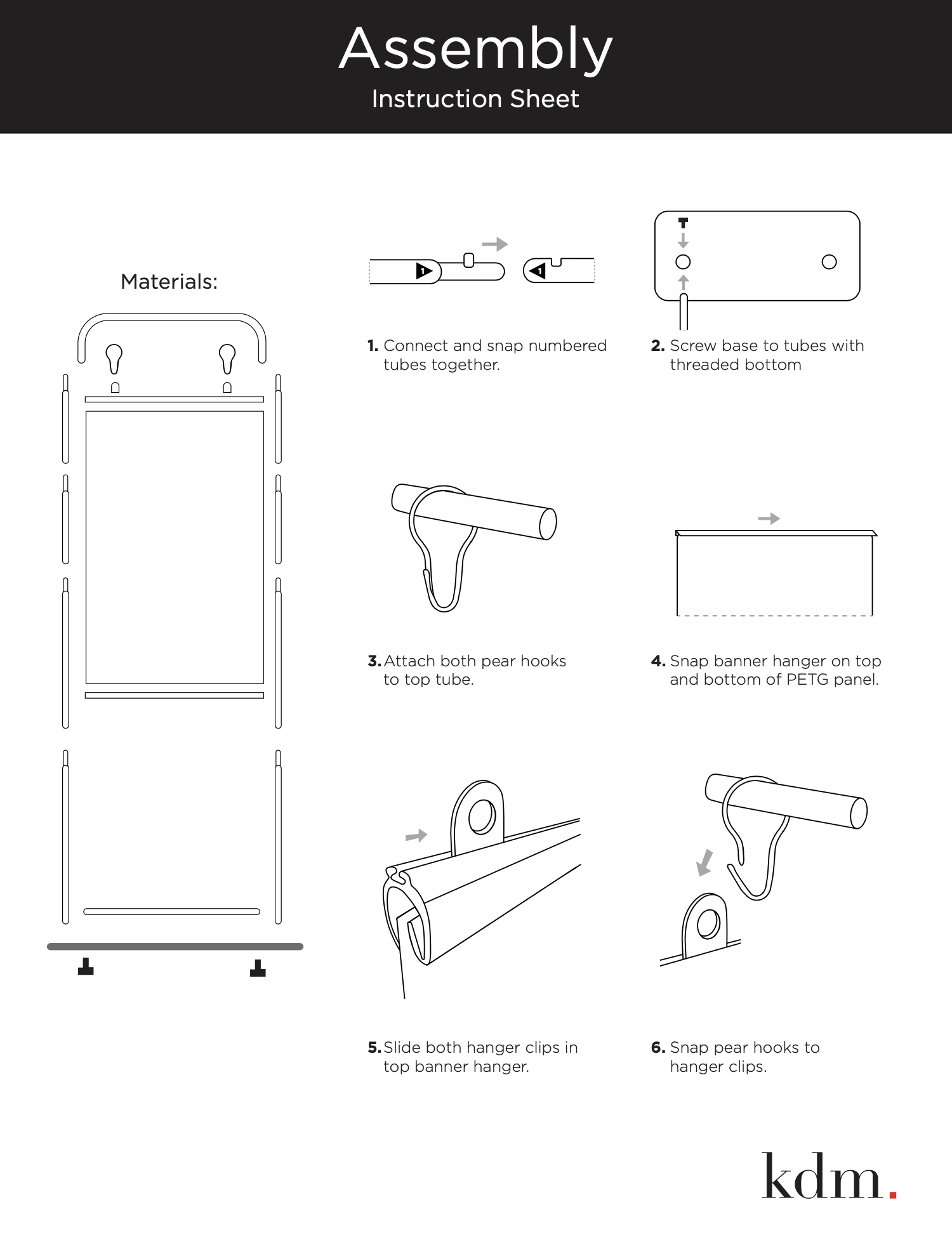 Assembly

Instruction Sheet

Materials:

1

1

1. Connect and snap numbered tubes together.

2. Screw base to tubes with threaded bottom

3. Attach both pear hooks to top tube.

4. Snap banner hanger on top and bottom of PETG panel.

5. Slide both hanger clips in top banner hanger.

6. Snap pear hooks to hanger clips.

kdm.