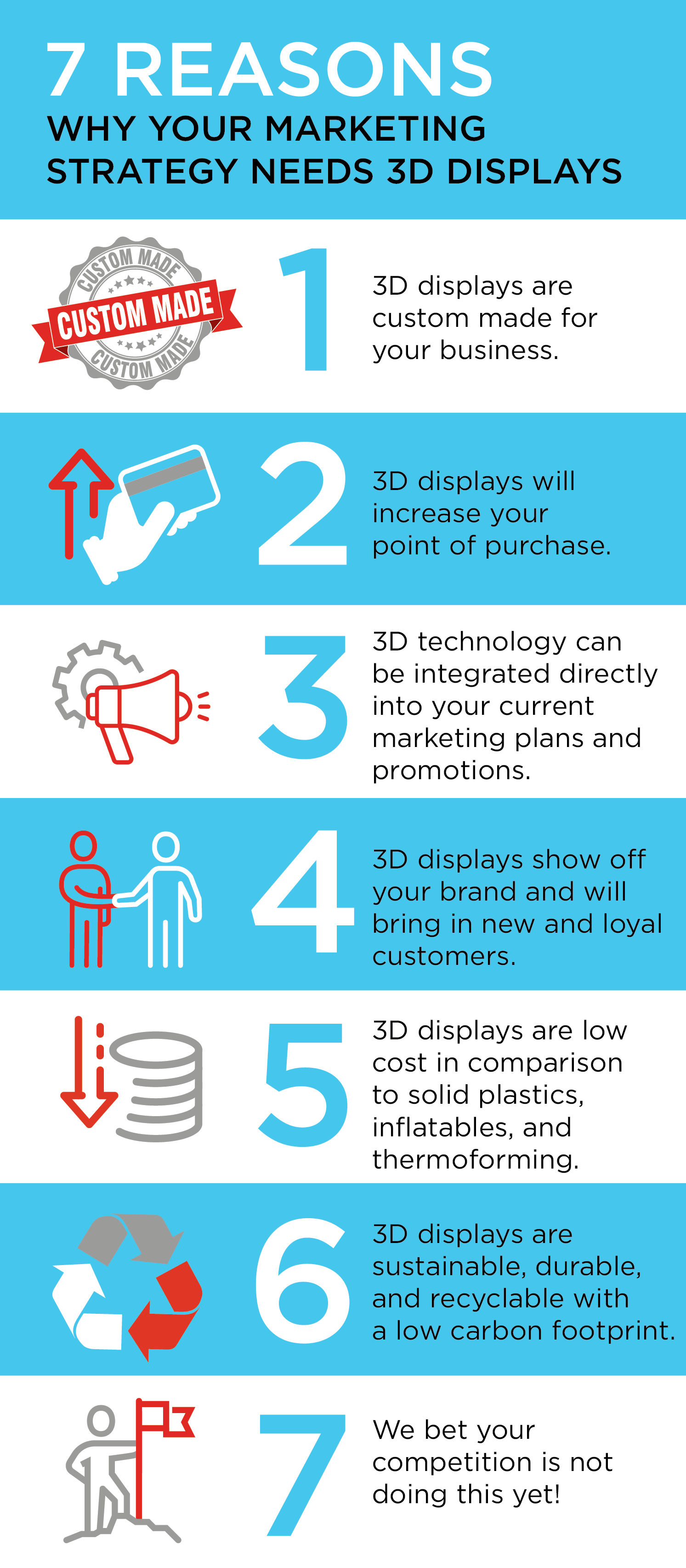 7 REASONS
WHY YOUR MARKETING STRATEGY NEEDS 3D DISPLAYS

CUSTOM MADE
CUSTOM MADE
CUSTOM MADE

1

3D displays are custom made for your business.

2

3D displays will increase your point of purchase.

3

3D technology can be integrated directly into your current marketing plans and promotions.

4

3D displays show off your brand and will bring in new and loyal customers.

5

3D displays are low cost in comparison to solid plastics, inflatables, and thermoforming.

6

3D displays are sustainable, durable, and recyclable with a low carbon footprint.

7

We bet your competition is not doing this yet!