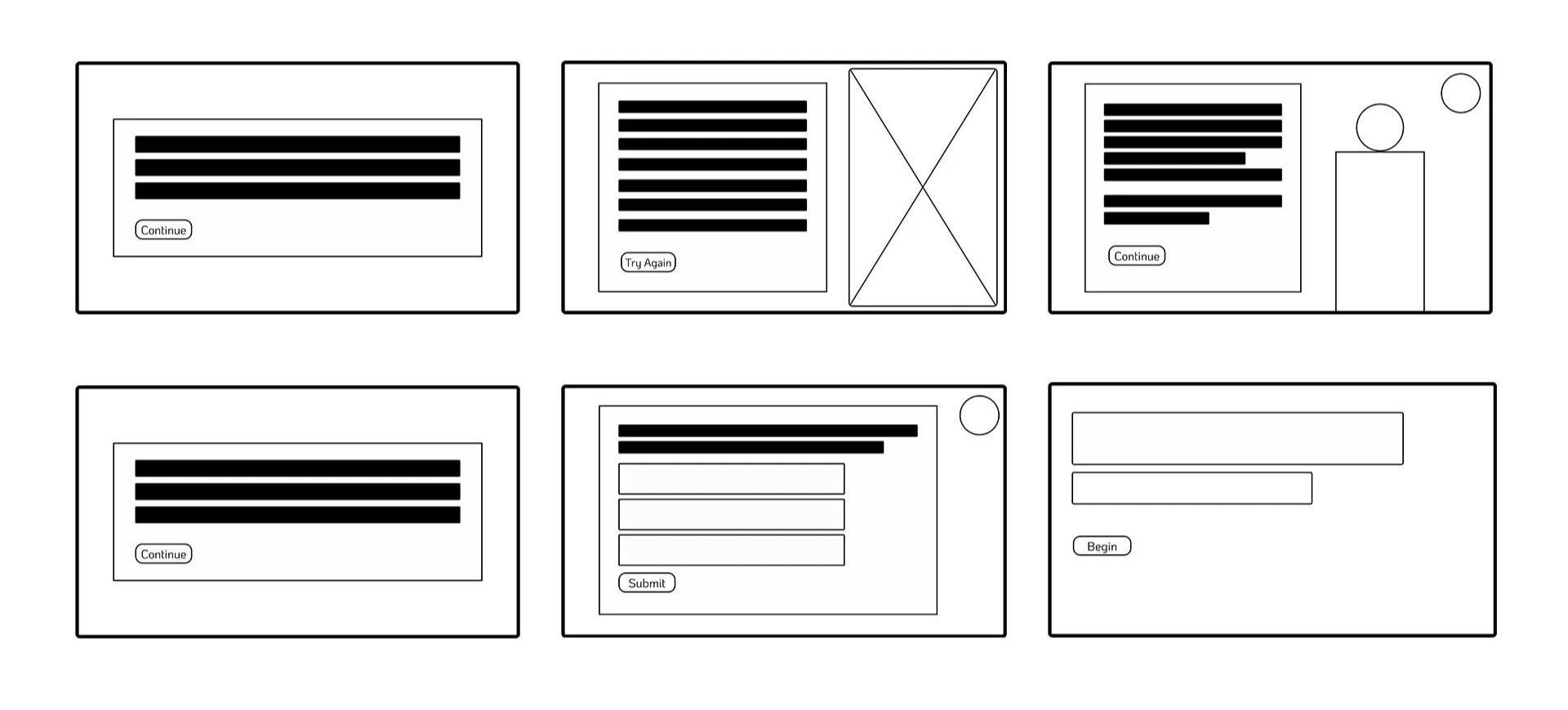 Continue

Try Again

Continue

Continue

Submit

Begin