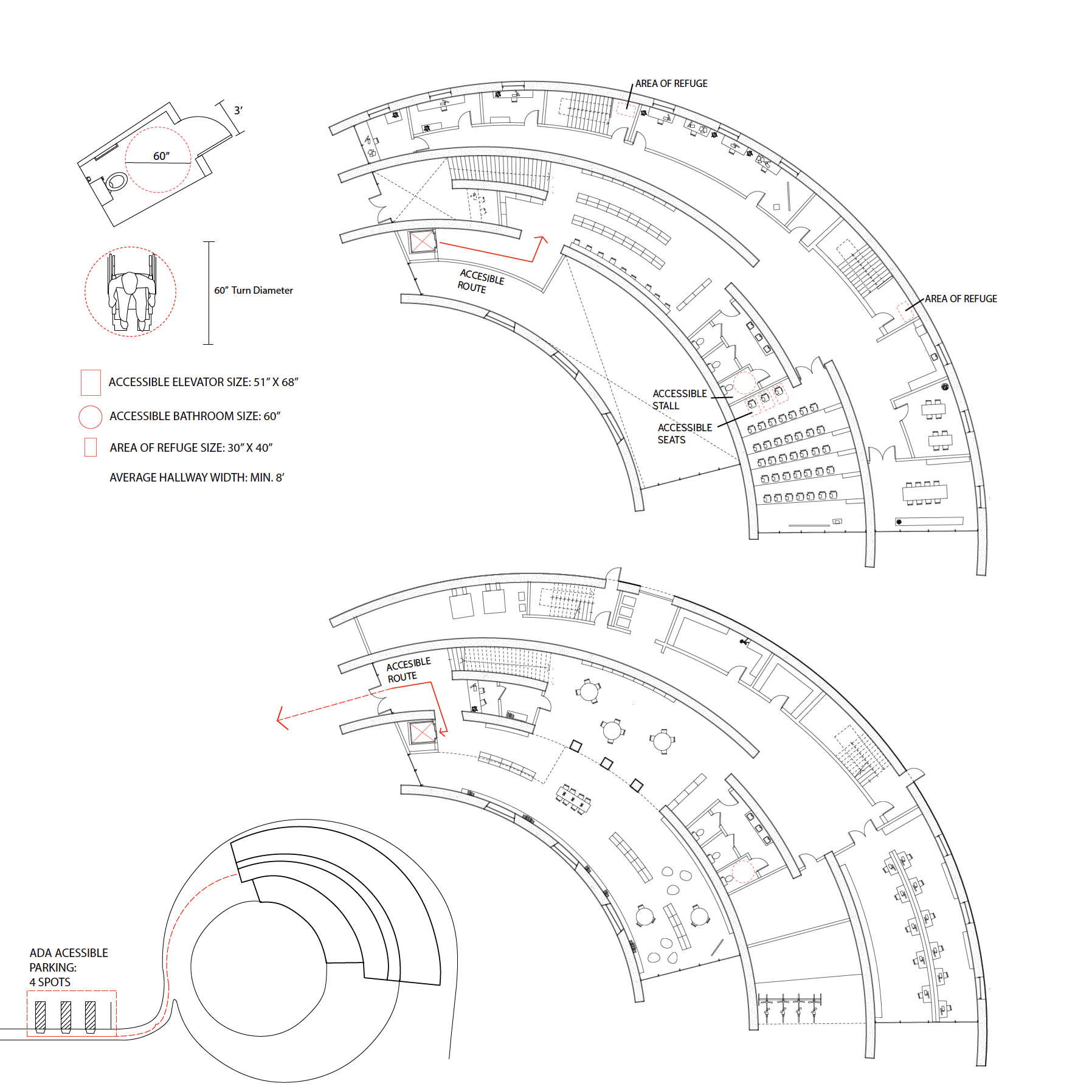 3'

60"

60" Turn Diameter

ACCESSIBLE ELEVATOR SIZE: 51" X 68"

ACCESSIBLE BATHROOM SIZE: 60"

AREA OF REFUGE SIZE: 30" X 40"

AVERAGE HALLWAY WIDTH: MIN. 8'

AREA OF REFUGE

ACCESIBLE ROUTE

AREA OF REFUGE

ACCESSIBLE STALL

ACCESSIBLE SEATS

ACCESIBLE ROUTE

ADA ACESSIBLE PARKING: 4 SPOTS