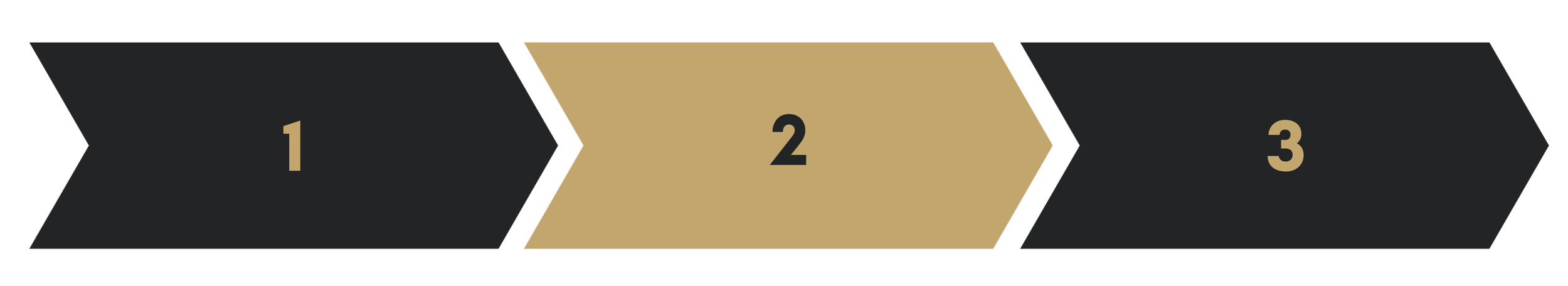 1

2

3