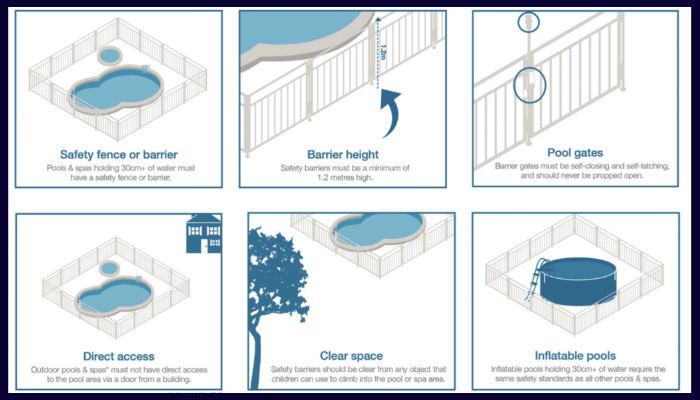 Safety fence or barrier
Pools & spas holding 30cm+ of water must have a safety fence or barrier.

1.2m

Barrier height
Safety barriers must be a minimum of 1.2 metres high.

Pool gates
Barrier gates must be self-closing and self-latching, and should never be propped open.

Direct access
Outdoor pools & spas* must not have direct access to the pool area via a door from a building.

Clear space
Safety barriers should be clear from any object that children can use to climb into the pool or spa area.

Inflatable pools
Inflatable pools holding 30cm+ of water require the same safety standards as all other pools & spas.