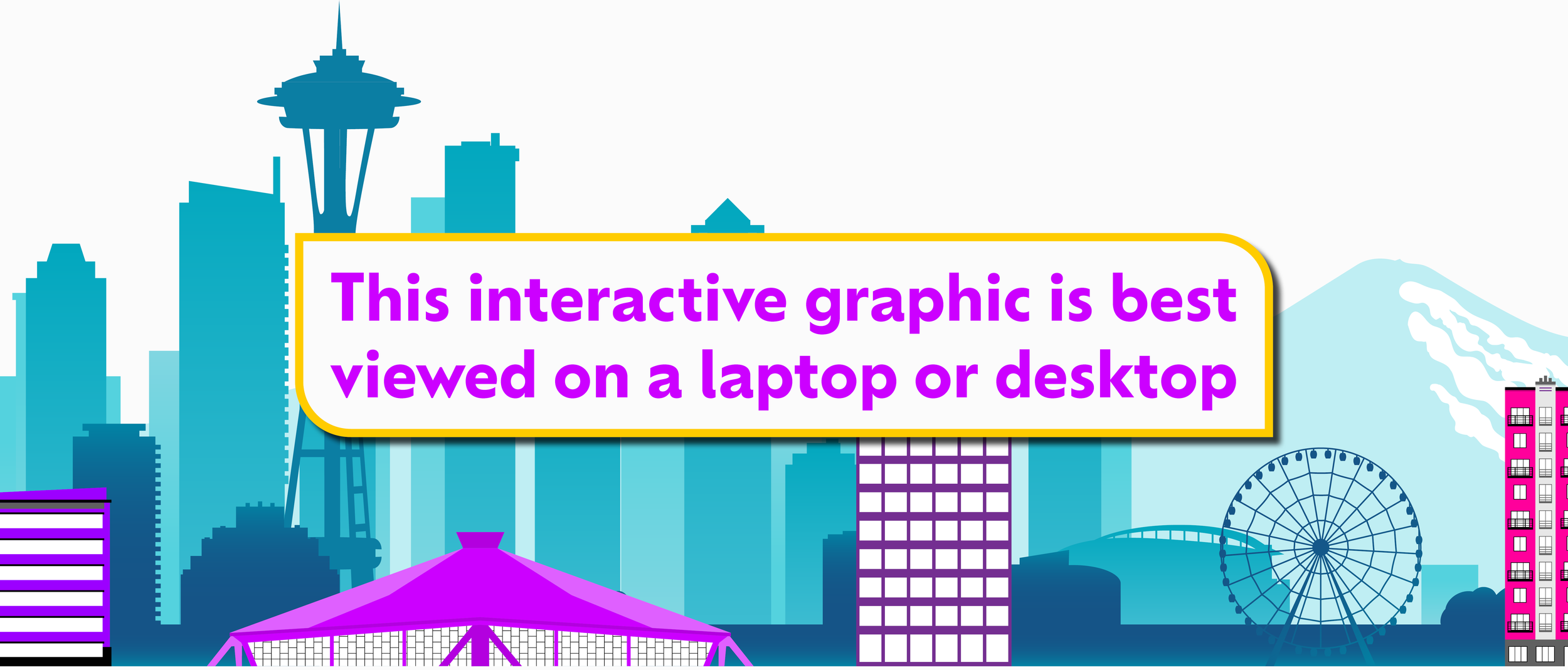 This interactive graphic is best viewed on a laptop or desktop