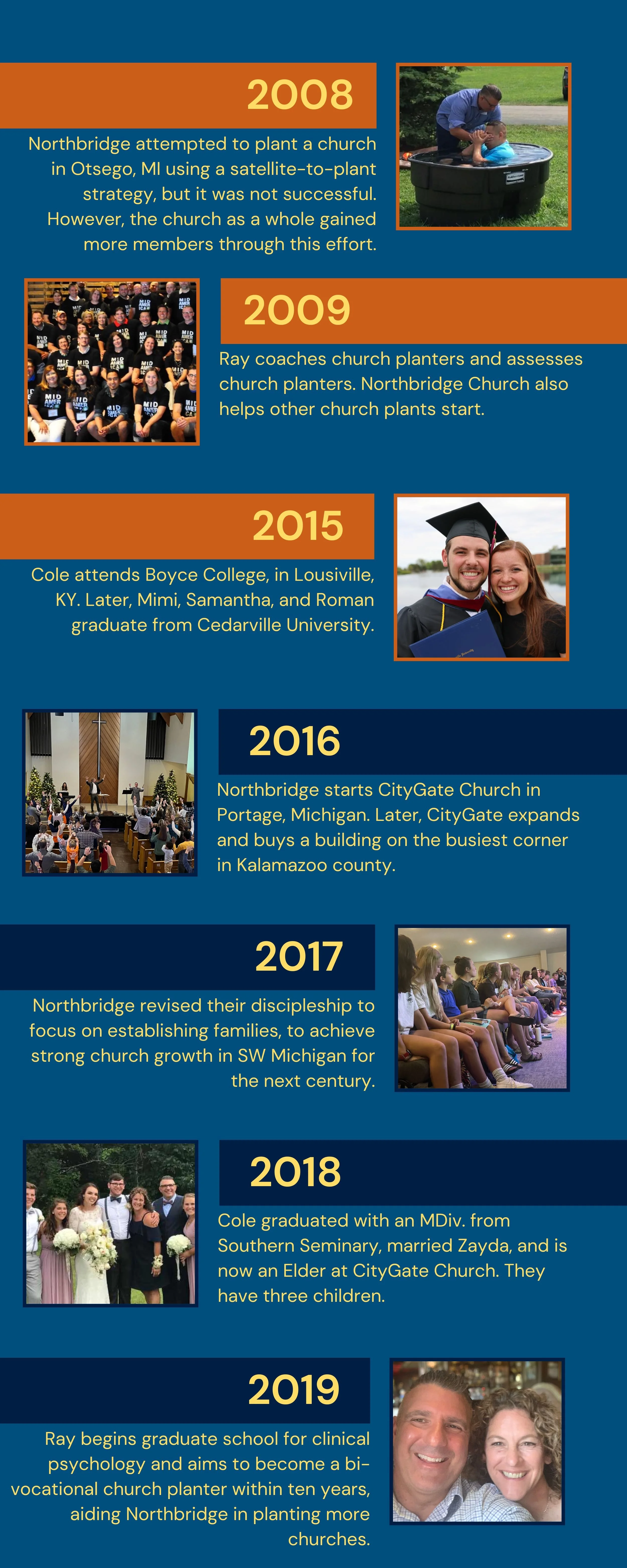 2008

Northbridge attempted to plant a church in Otsego, MI using a satellite-to-plant strategy, but it was not successful. However, the church as a whole gained more members through this effort.

2009

Ray coaches church planters and assesses church planters. Northbridge Church also helps other church plants start.

2015

Cole attends Boyce College, in Lousiville, KY. Later, Mimi, Samantha, and Roman graduate from Cedarville University.

2016

Northbridge starts CityGate Church in Portage, Michigan. Later, CityGate expands and buys a building on the busiest corner in Kalamazoo county.

2017

Northbridge revised their discipleship to focus on establishing families, to achieve strong church growth in SW Michigan for the next century.

2018

Cole graduated with an MDiv. from Southern Seminary, married Zayda, and is now an Elder at CityGate Church. They have three children.

2019

Ray begins graduate school for clinical psychology and aims to become a bi-vocational church planter within ten years, aiding Northbridge in planting more churches.