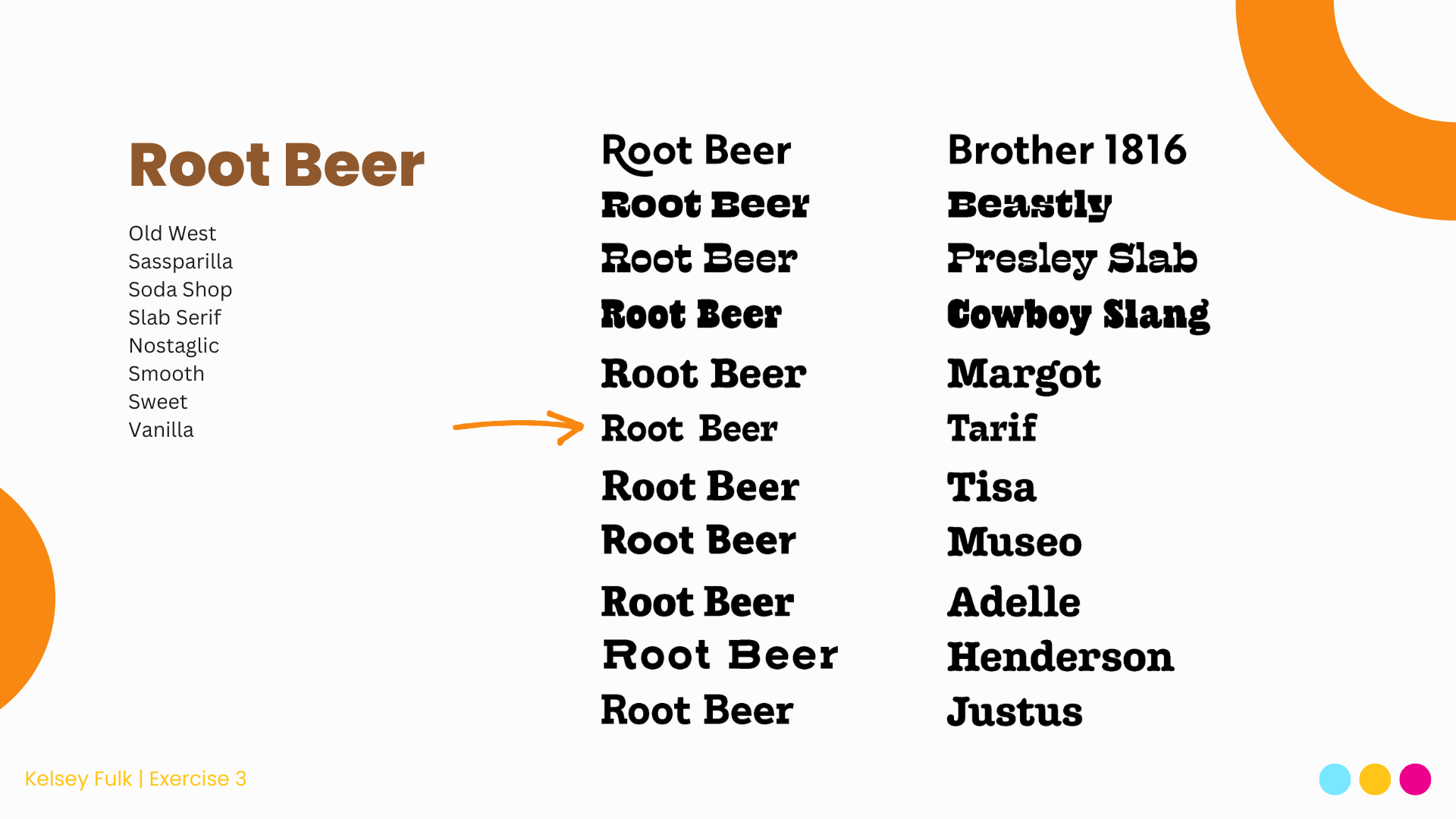 Root Beer

Old West
Sassparilla
Soda Shop
Slab Serif
Nostaglic
Smooth
Sweet
Vanilla

Root Beer
Root Beer
Root Beer
Root Beer
Root Beer
Root Beer
Root Beer
Root Beer
Root Beer
Root Beer
Root Beer

Brother 1816
Beastly
Presley Slab
Cowboy Slang
Margot
Tarif
Tisa
Museo
Adelle
Henderson
Justus

Kelsey Fulk | Exercise 3