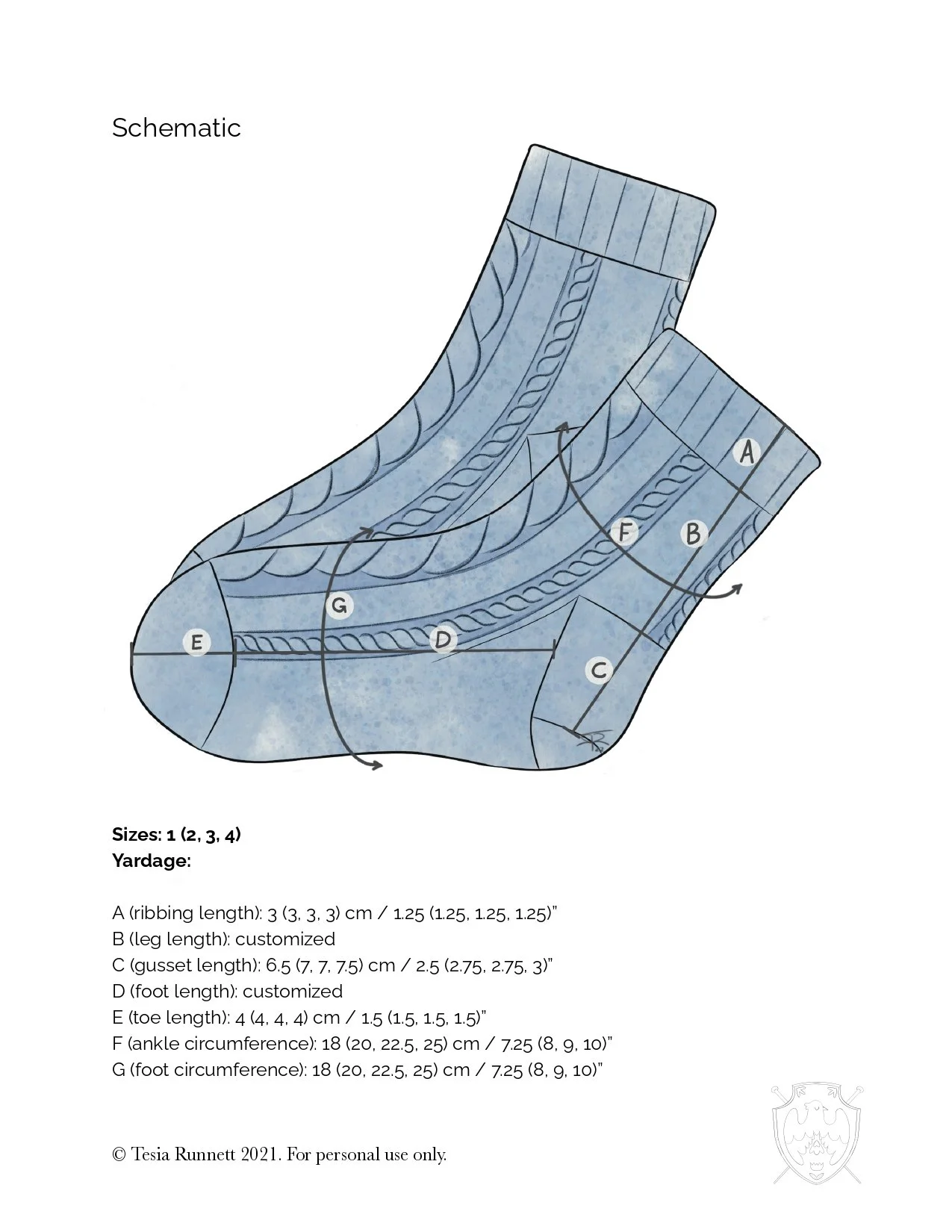 Schematic

A

F

B

G

E

D

C

**Sizes: 1 (2, 3, 4)**
**Yardage:**

A (ribbing length): 3 (3, 3, 3) cm / 1.25 (1.25, 1.25, 1.25)"
B (leg length): customized
C (gusset length): 6.5 (7, 7, 7.5) cm / 2.5 (2.75, 2.75, 3)"
D (foot length): customized
E (toe length): 4 (4, 4, 4) cm / 1.5 (1.5, 1.5, 1.5)"
F (ankle circumference): 18 (20, 22.5, 25) cm / 7.25 (8, 9, 10)"
G (foot circumference): 18 (20, 22.5, 25) cm / 7.25 (8, 9, 10)"

© Tesia Runnett 2021. For personal use only.