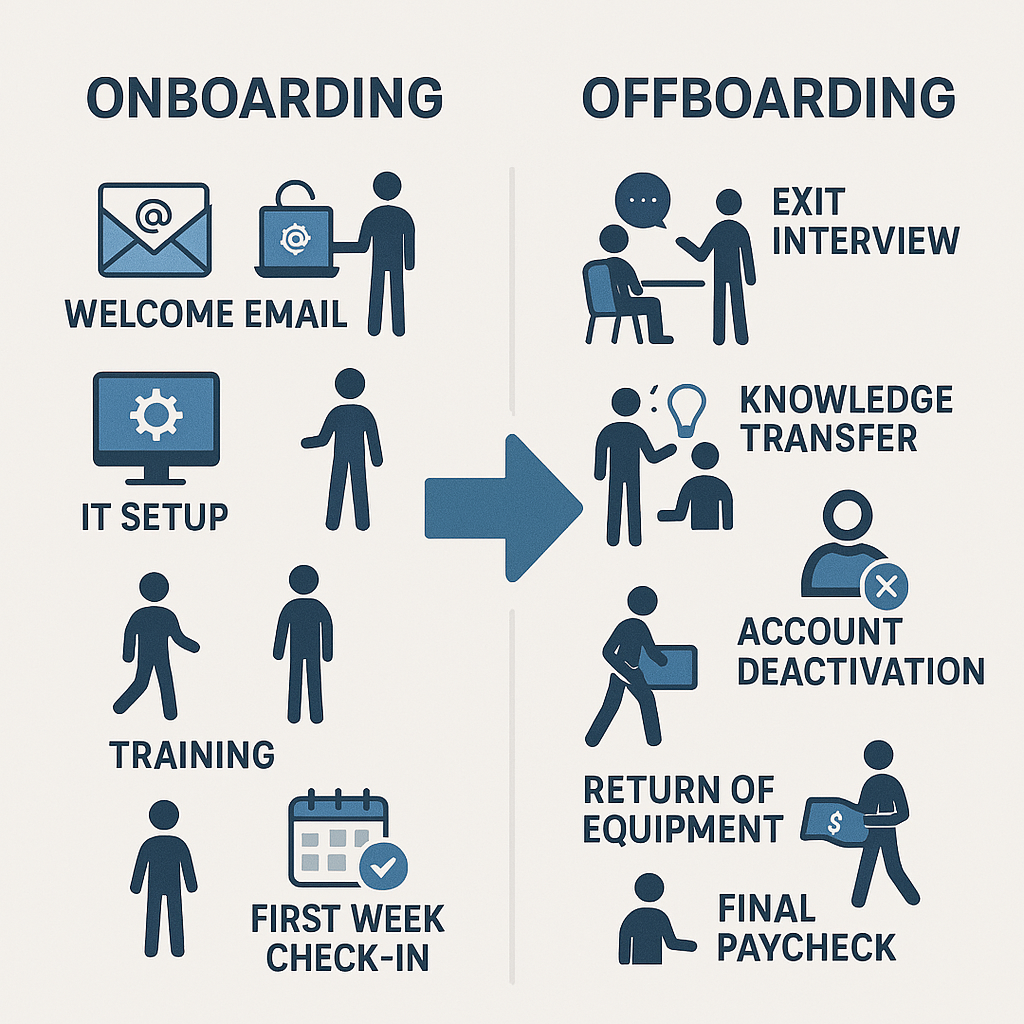 ONBOARDING

WELCOME EMAIL

IT SETUP

TRAINING

FIRST WEEK CHECK-IN

OFFBOARDING

EXIT INTERVIEW

KNOWLEDGE TRANSFER

ACCOUNT DEACTIVATION

RETURN OF EQUIPMENT

FINAL PAYCHECK