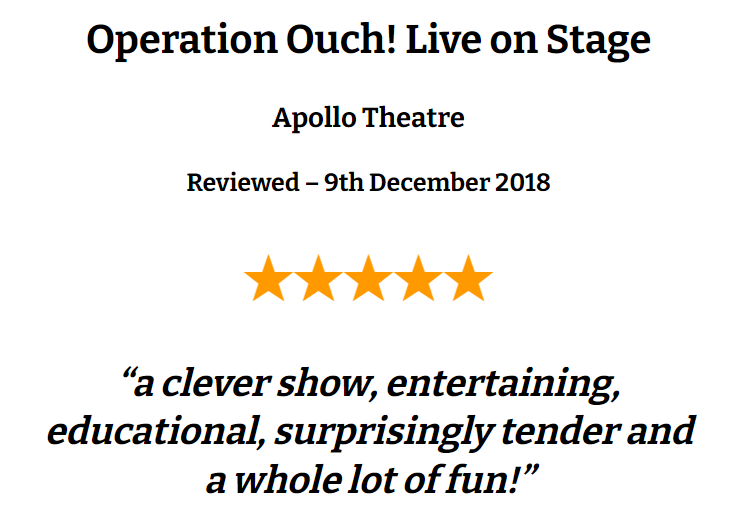 Operation Ouch! Live on Stage

Apollo Theatre

Reviewed – 9th December 2018

★★★★★

"a clever show, entertaining, educational, surprisingly tender and a whole lot of fun!"