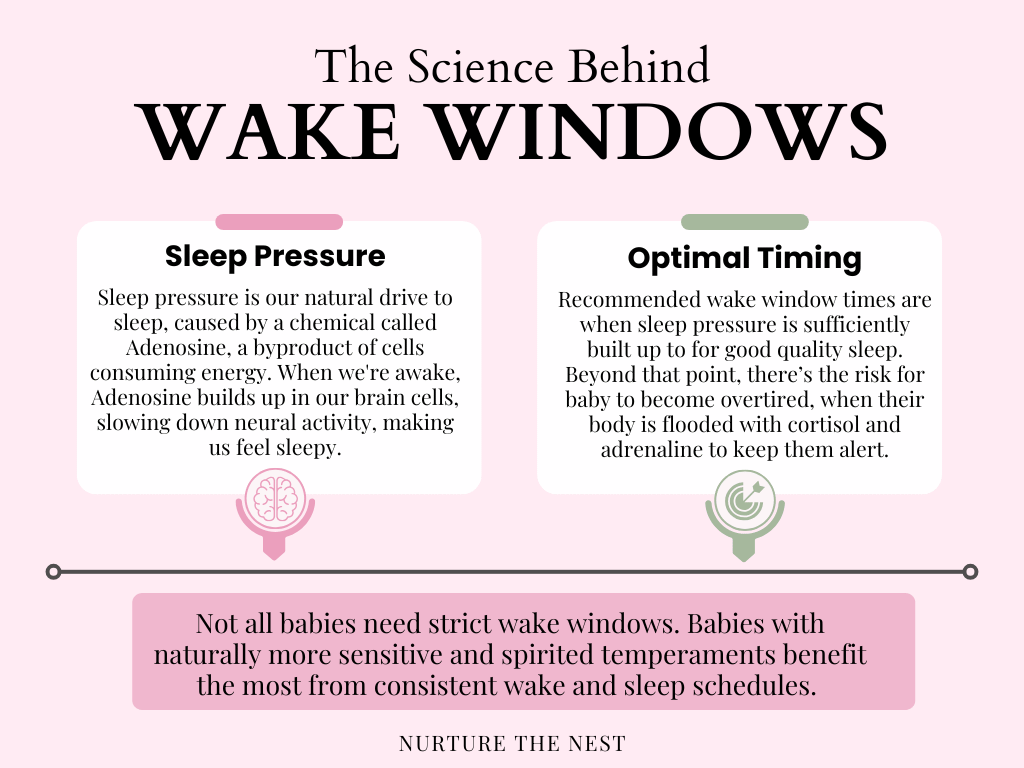 The Science Behind
WAKE WINDOWS

Sleep Pressure

Sleep pressure is our natural drive to sleep, caused by a chemical called Adenosine, a byproduct of cells consuming energy. When we're awake, Adenosine builds up in our brain cells, slowing down neural activity, making us feel sleepy.

Optimal Timing

Recommended wake window times are when sleep pressure is sufficiently built up to for good quality sleep. Beyond that point, there's the risk for baby to become overtired, when their body is flooded with cortisol and adrenaline to keep them alert.

Not all babies need strict wake windows. Babies with naturally more sensitive and spirited temperaments benefit the most from consistent wake and sleep schedules.

NURTURE THE NEST