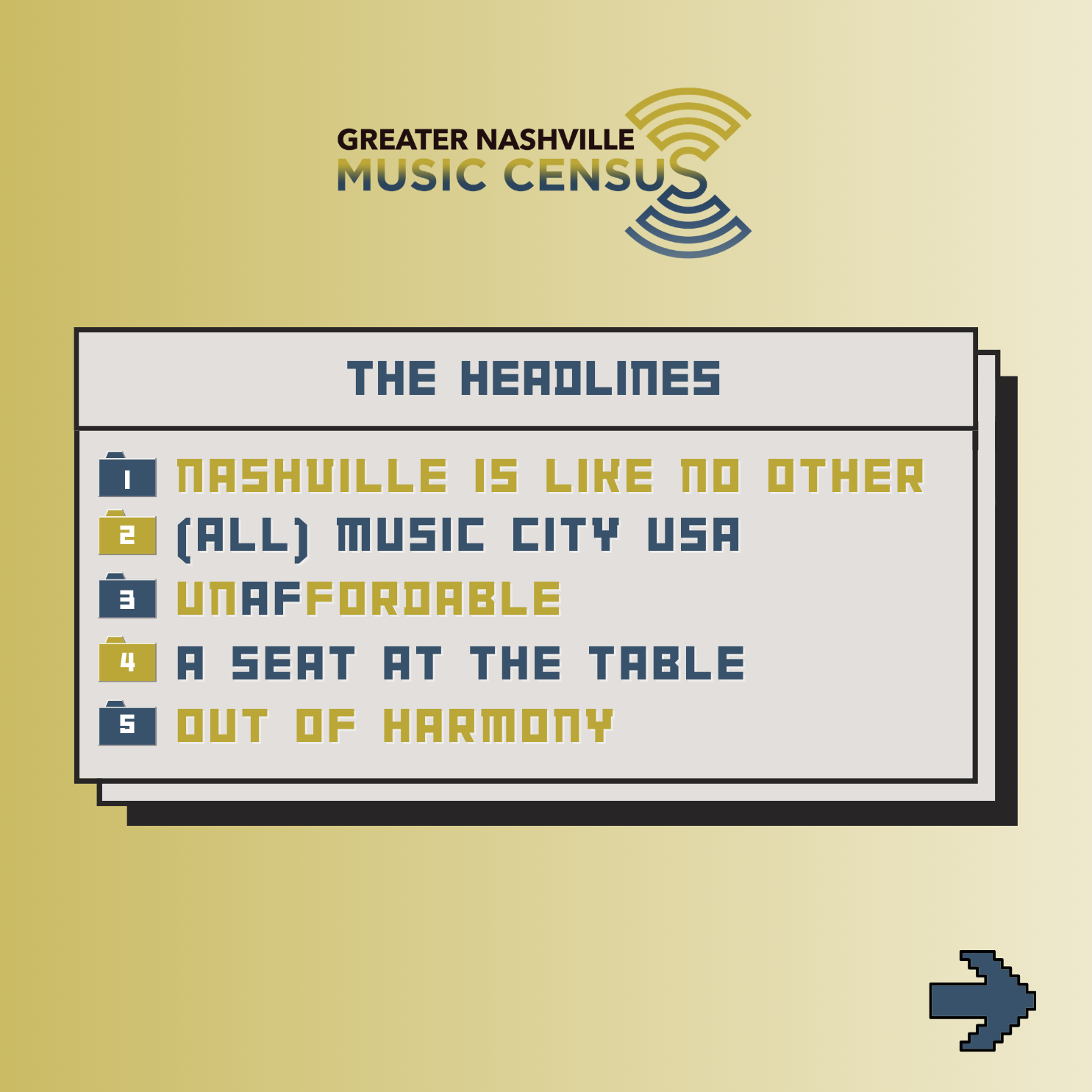 GREATER NASHVILLE
MUSIC CENSUS

THE HEADLINES

1 NASHVILLE IS LIKE NO OTHER
2 (ALL) MUSIC CITY USA
3 UNAFFORDABLE
4 A SEAT AT THE TABLE
5 OUT OF HARMONY