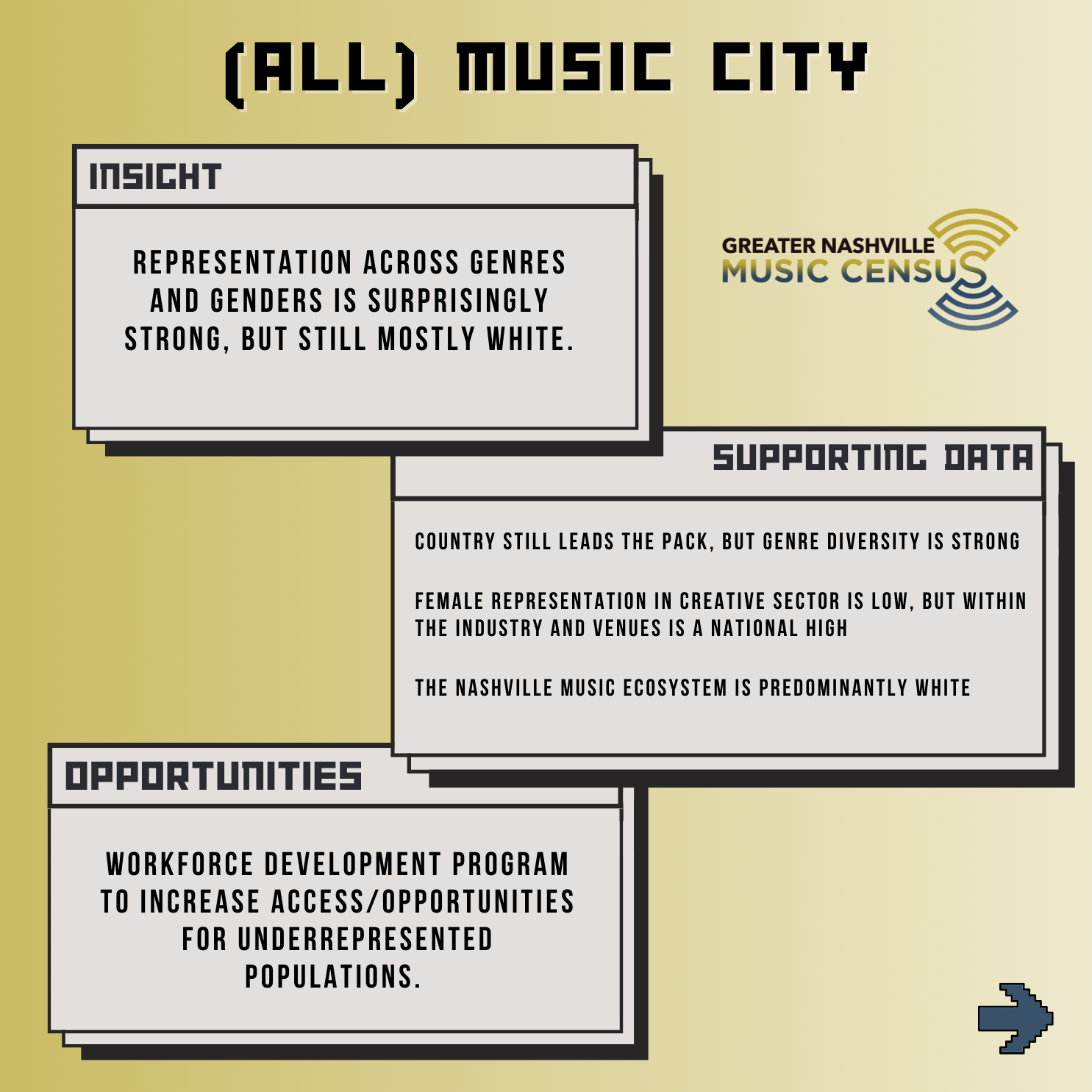 (ALL) MUSIC CITY

INSIGHT

REPRESENTATION ACROSS GENRES AND GENDERS IS SURPRISINGLY STRONG, BUT STILL MOSTLY WHITE.

GREATER NASHVILLE
MUSIC CENSUS

SUPPORTING DATA

COUNTRY STILL LEADS THE PACK, BUT GENRE DIVERSITY IS STRONG

FEMALE REPRESENTATION IN CREATIVE SECTOR IS LOW, BUT WITHIN THE INDUSTRY AND VENUES IS A NATIONAL HIGH

THE NASHVILLE MUSIC ECOSYSTEM IS PREDOMINANTLY WHITE

OPPORTUNITIES

WORKFORCE DEVELOPMENT PROGRAM TO INCREASE ACCESS/OPPORTUNITIES FOR UNDERREPRESENTED POPULATIONS.