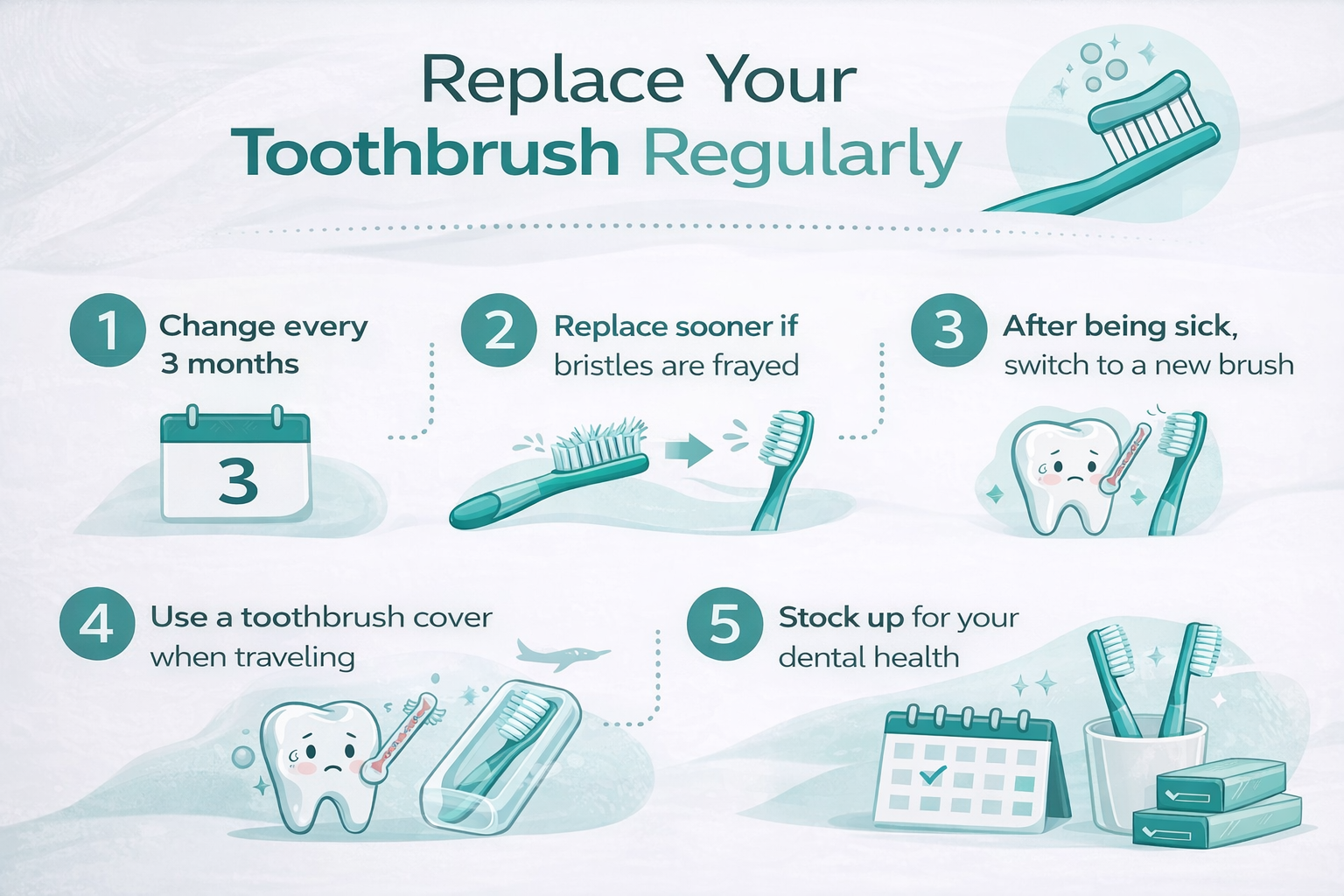 Replace Your Toothbrush Regularly

1 Change every 3 months

3

2 Replace sooner if bristles are frayed

3 After being sick, switch to a new brush

4 Use a toothbrush cover when traveling

5 Stock up for your dental health