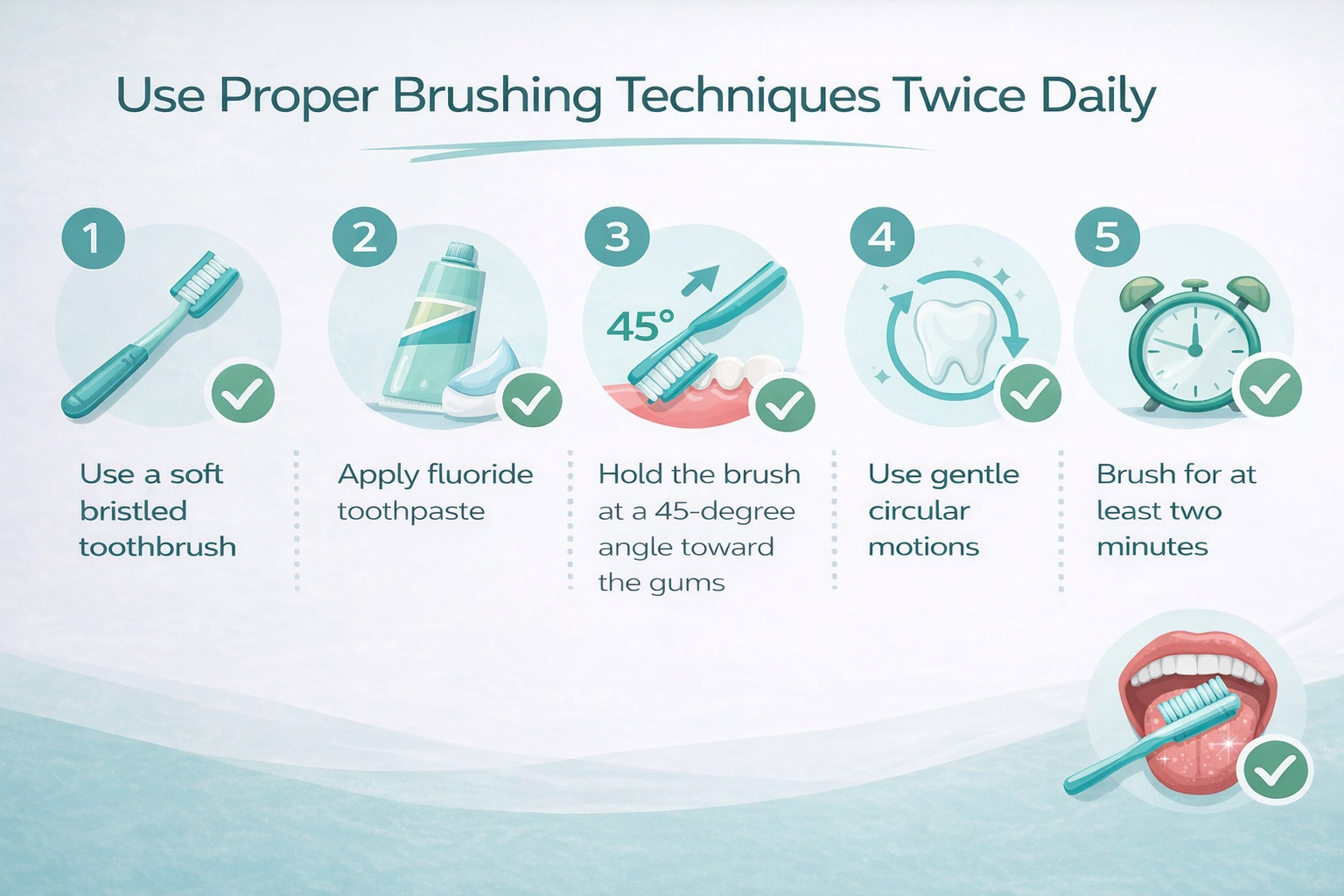 Use Proper Brushing Techniques Twice Daily

1

Use a soft bristled toothbrush

2

Apply fluoride toothpaste

3

45°

Hold the brush at a 45-degree angle toward the gums

4

Use gentle circular motions

5

Brush for at least two minutes