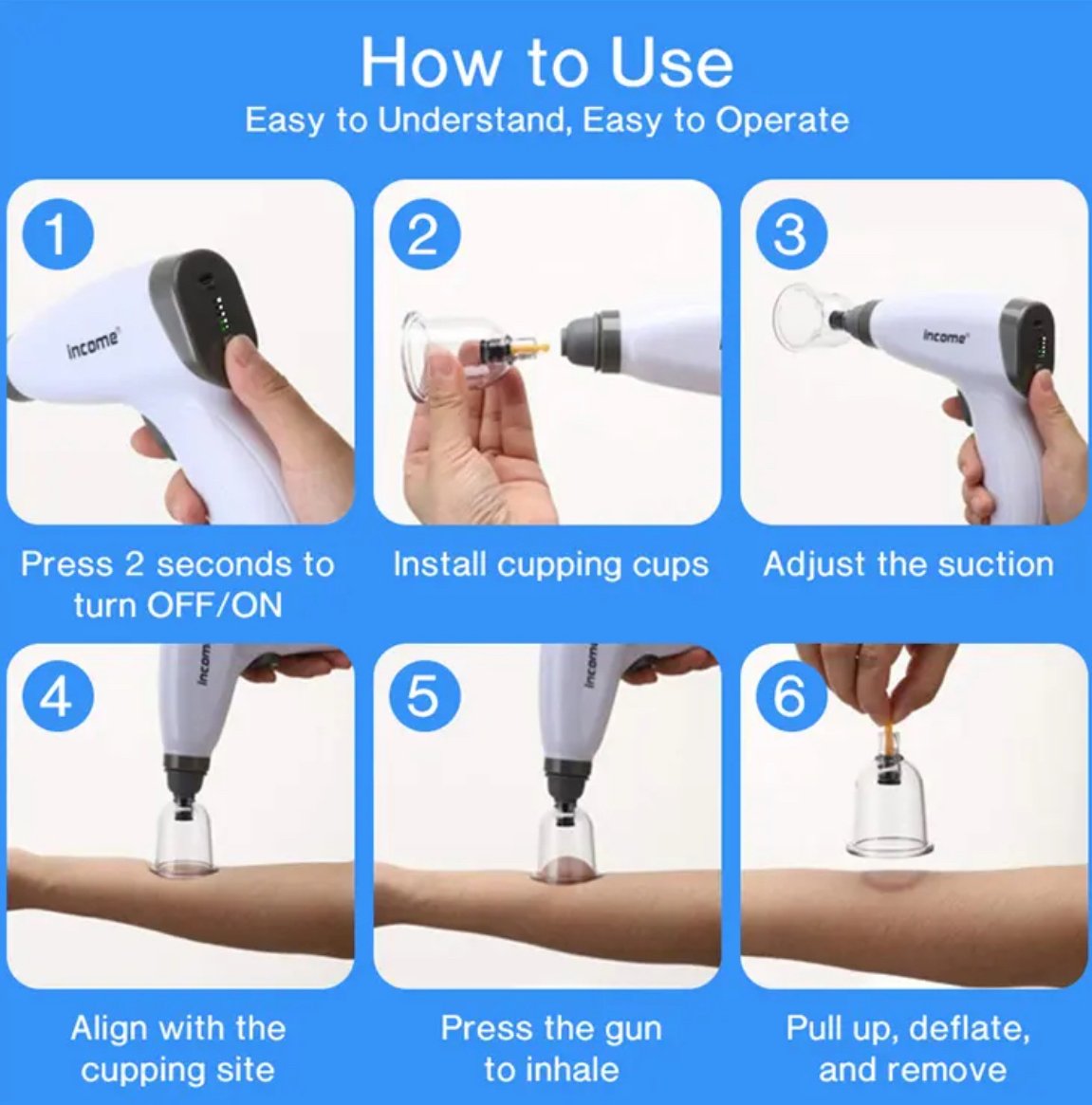 How to Use
Easy to Understand, Easy to Operate

1
income
Press 2 seconds to turn OFF/ON

2
Install cupping cups

3
income
Adjust the suction

4
income
Align with the cupping site

5
income
Press the gun to inhale

6
Pull up, deflate, and remove