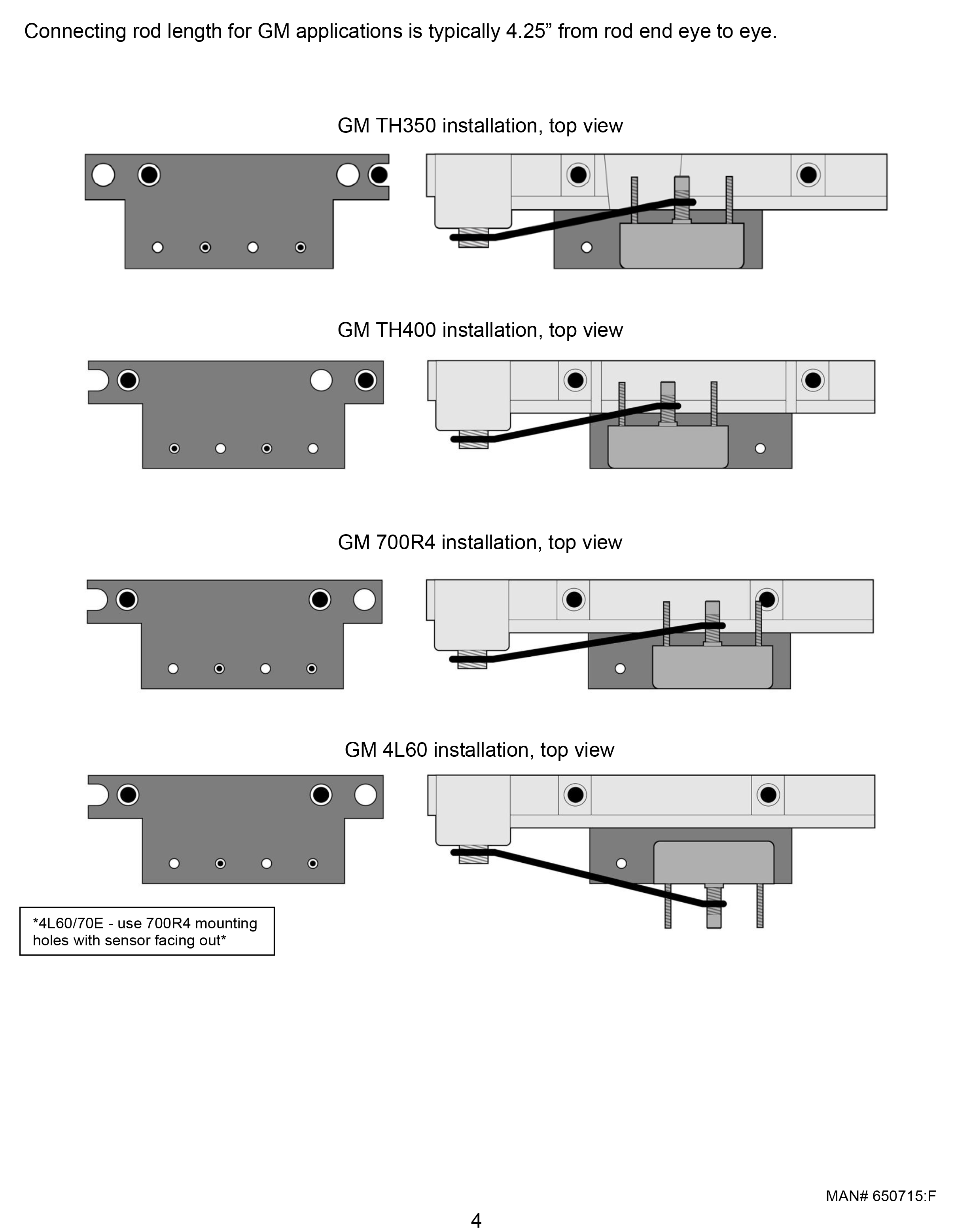 Connecting rod length for GM applications is typically 4.25” from rod end eye to eye.

GM TH350 installation, top view

GM TH400 installation, top view

GM 700R4 installation, top view

GM 4L60 installation, top view

*4L60/70E - use 700R4 mounting holes with sensor facing out*

MAN# 650715:F

4