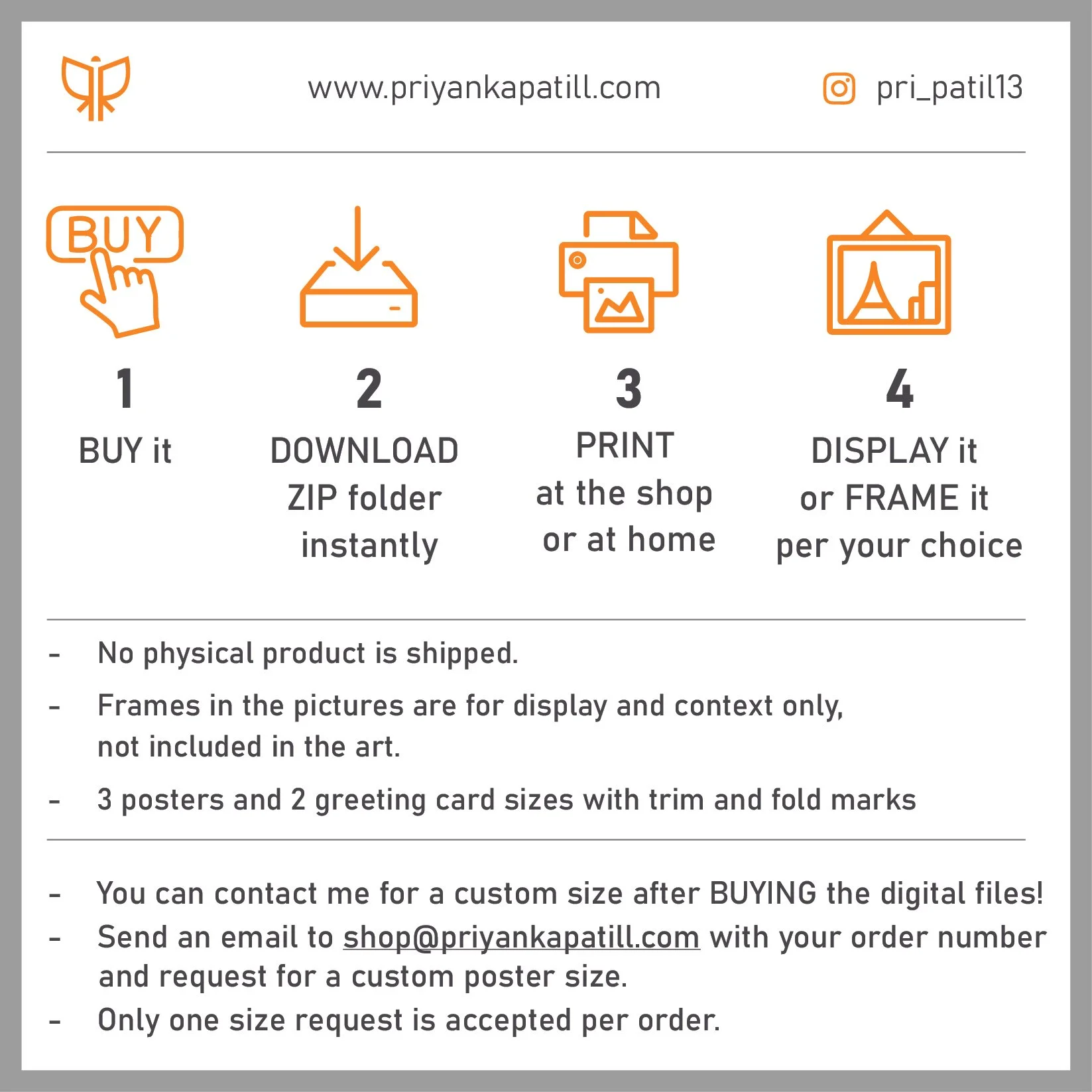 www.priyankapatill.com

pri_patil13

BUY

1
BUY it

2
DOWNLOAD
ZIP folder
instantly

3
PRINT
at the shop
or at home

4
DISPLAY it
or FRAME it
per your choice

- No physical product is shipped.
- Frames in the pictures are for display and context only, not included in the art.
- 3 posters and 2 greeting card sizes with trim and fold marks

- You can contact me for a custom size after BUYING the digital files!
- Send an email to shop@priyankapatill.com with your order number and request for a custom poster size.
- Only one size request is accepted per order.