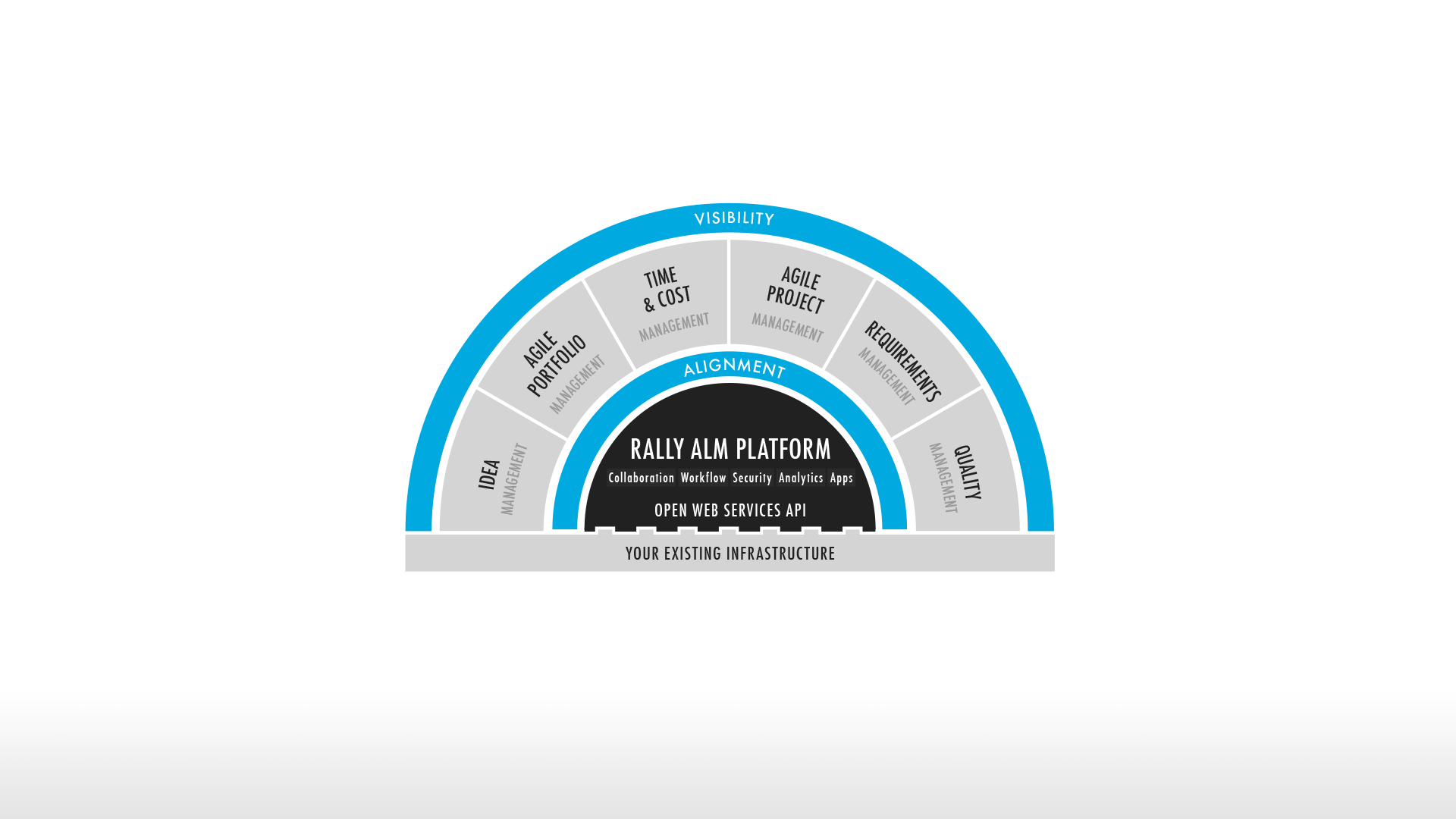 VISIBILITY

IDEA
MANAGEMENT

AGILE PORTFOLIO
MANAGEMENT

TIME & COST
MANAGEMENT

AGILE PROJECT
MANAGEMENT

REQUIREMENTS
MANAGEMENT

QUALITY
MANAGEMENT

ALIGNMENT

RALLY ALM PLATFORM
Collaboration Workflow Security Analytics Apps
OPEN WEB SERVICES API

YOUR EXISTING INFRASTRUCTURE