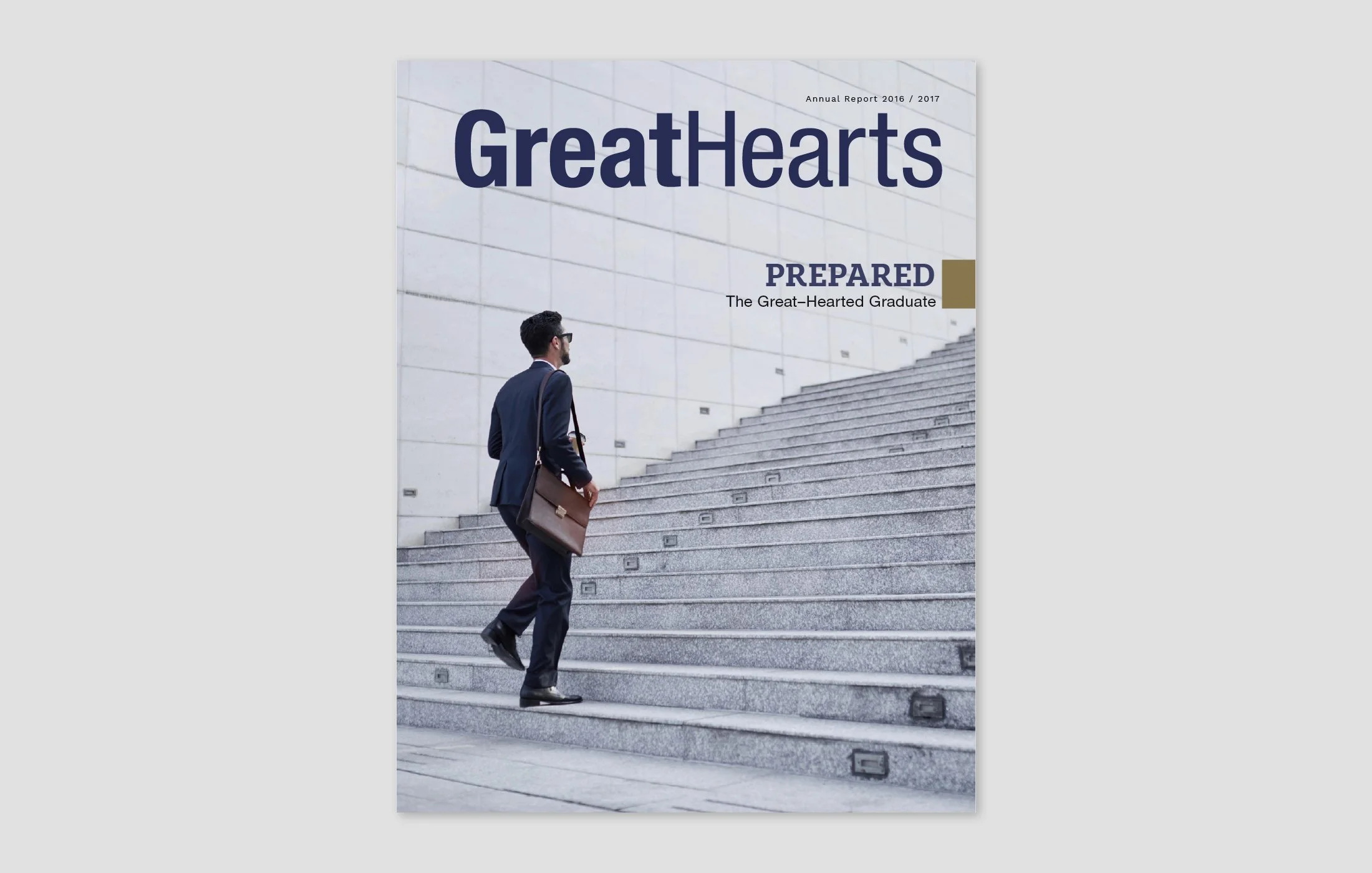 Annual Report 2016 / 2017

GreatHearts

PREPARED
The Great–Hearted Graduate