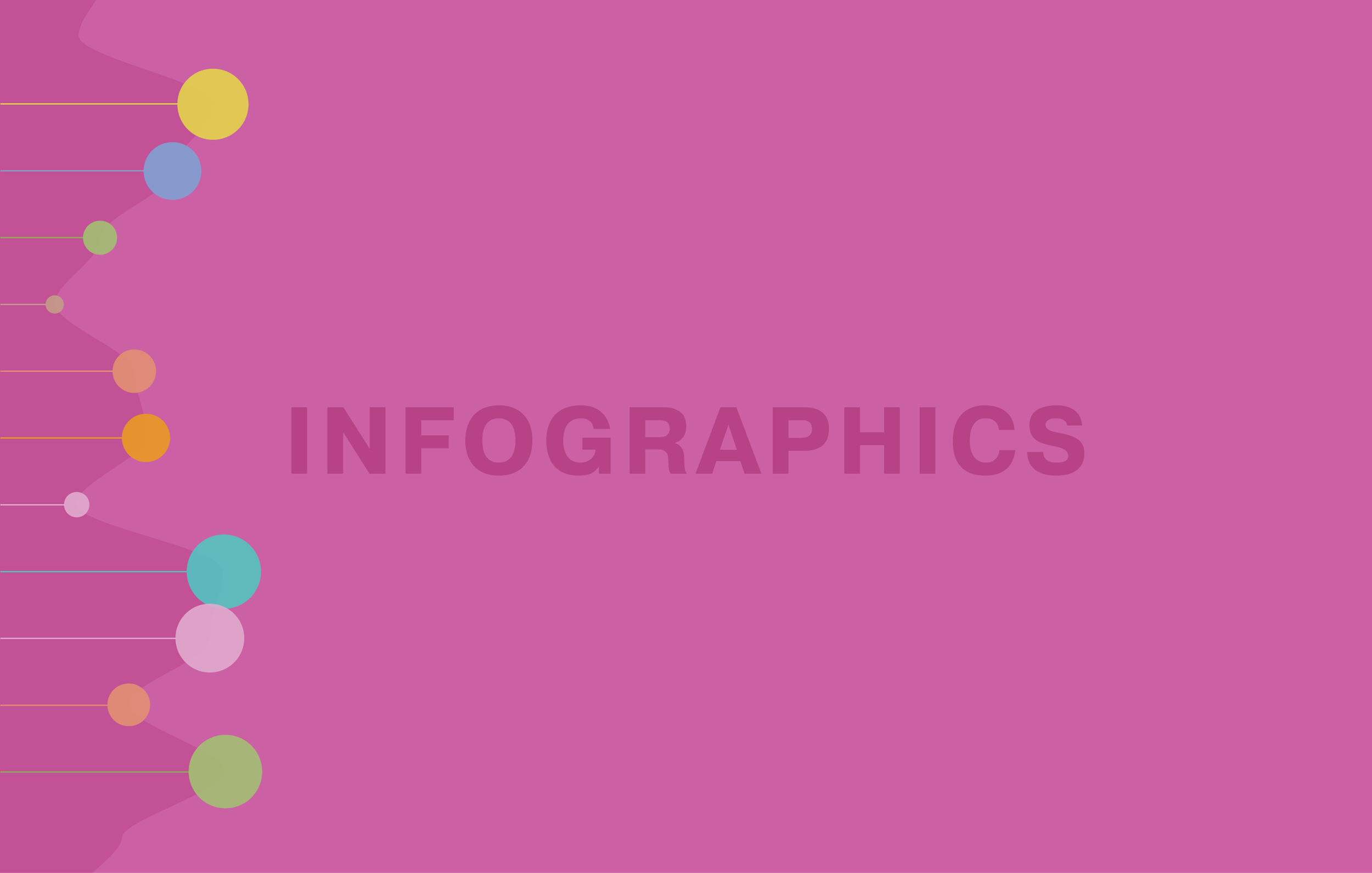 INFOGRAPHICS