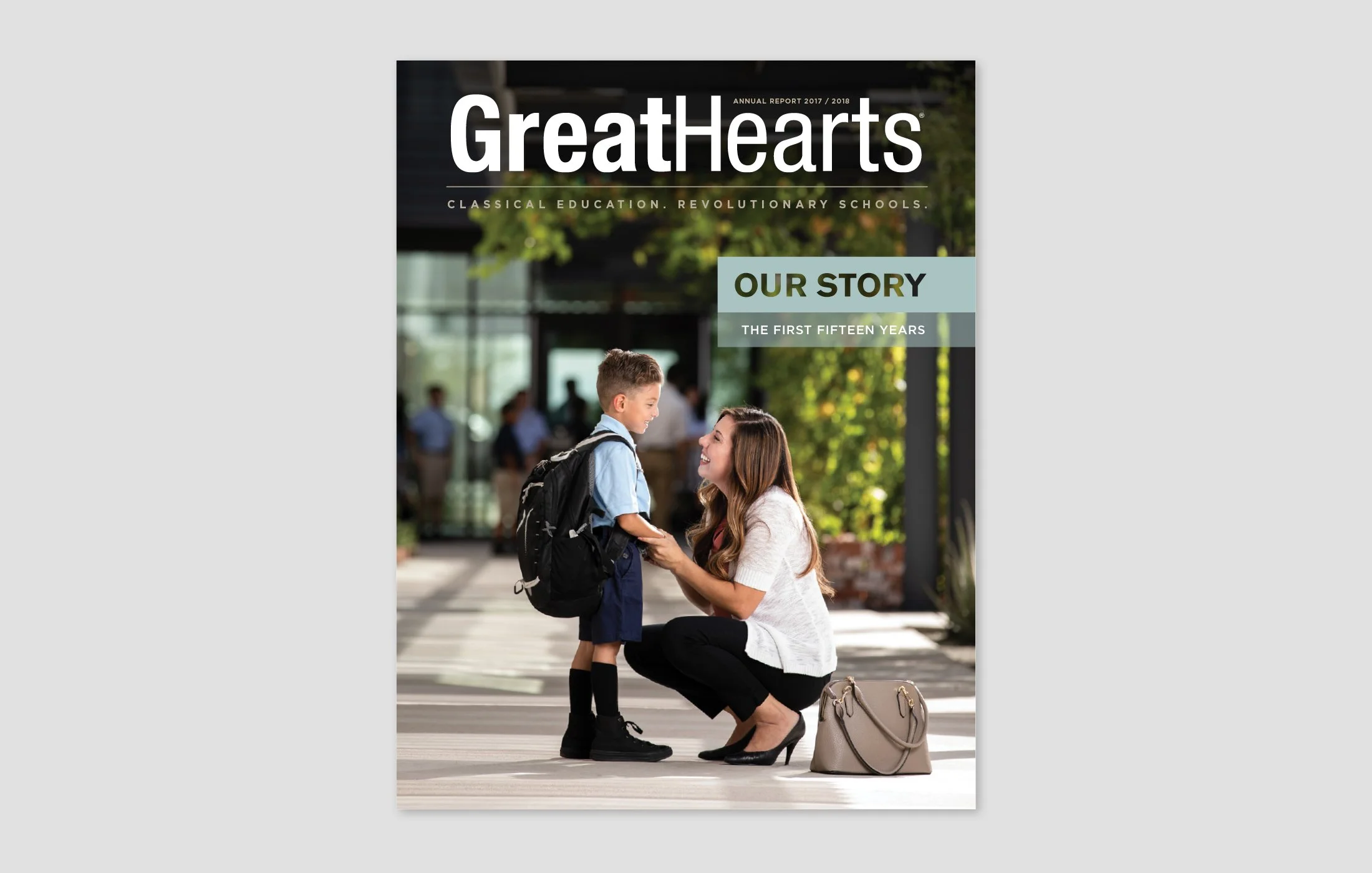 ANNUAL REPORT 2017 / 2018

GreatHearts®

CLASSICAL EDUCATION. REVOLUTIONARY SCHOOLS.

OUR STORY

THE FIRST FIFTEEN YEARS