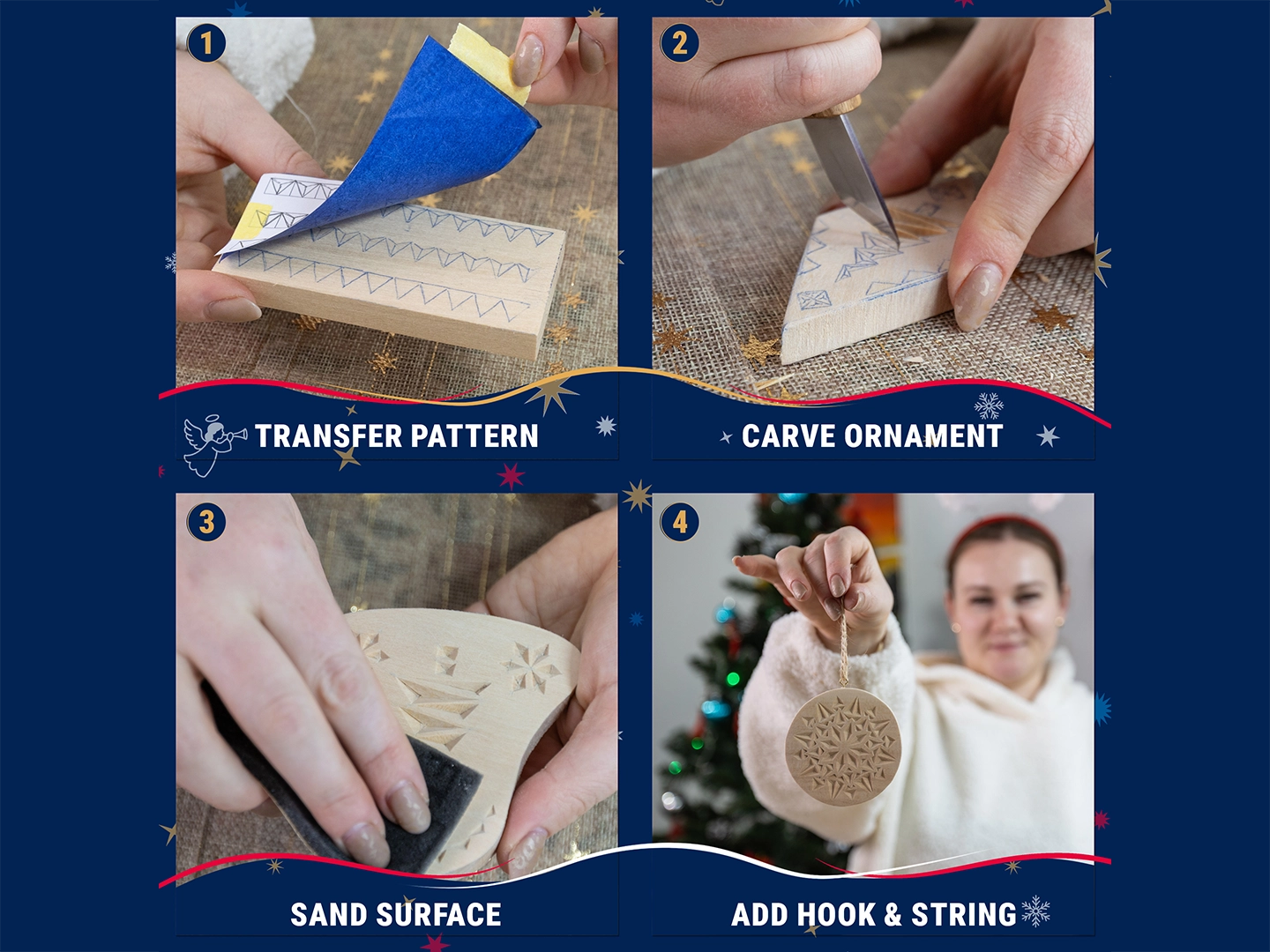 1

TRANSFER PATTERN

2

CARVE ORNAMENT

3

SAND SURFACE

4

ADD HOOK & STRING