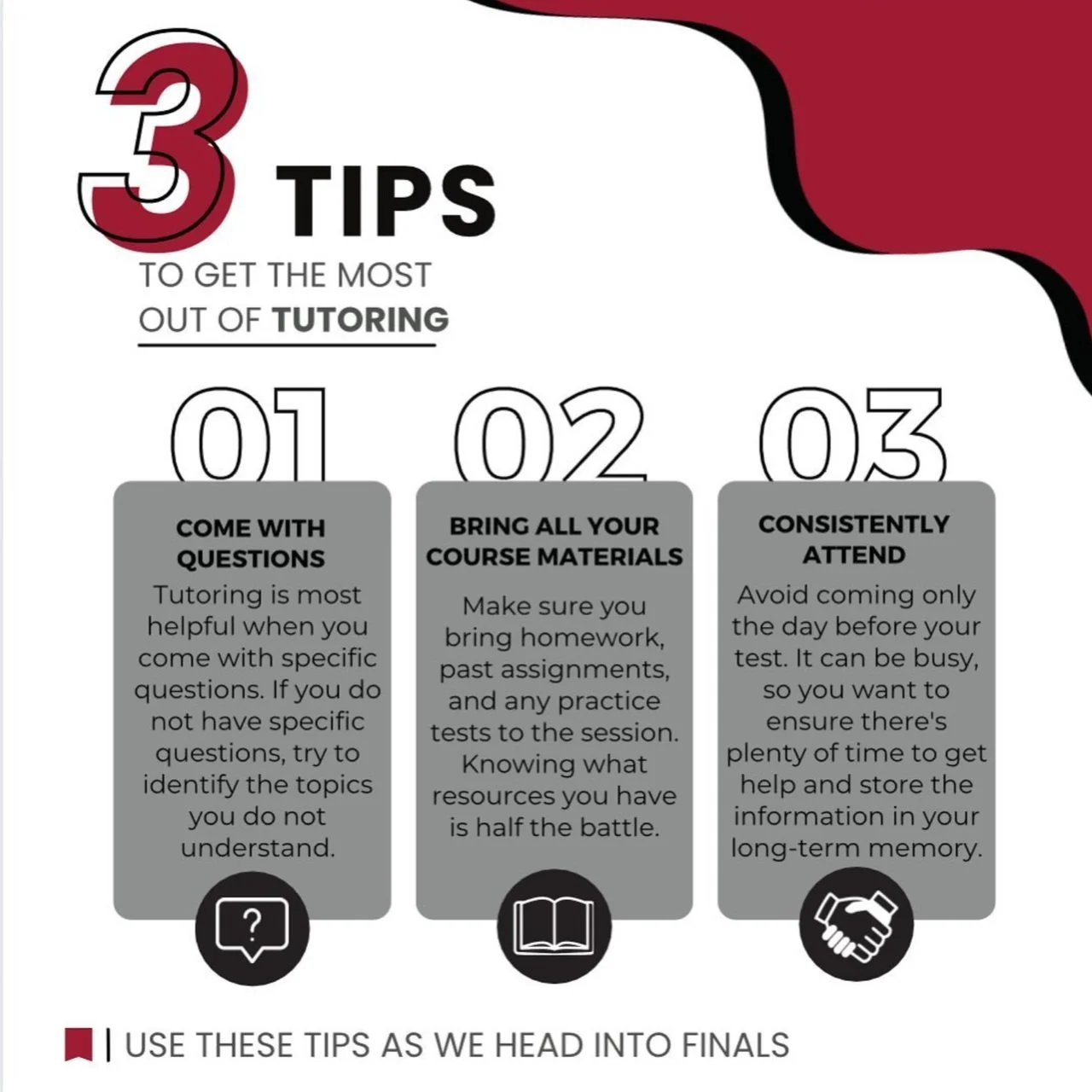 3 TIPS

TO GET THE MOST OUT OF TUTORING

01

COME WITH QUESTIONS

Tutoring is most helpful when you come with specific questions. If you do not have specific questions, try to identify the topics you do not understand.

?

02

BRING ALL YOUR COURSE MATERIALS

Make sure you bring homework, past assignments, and any practice tests to the session. Knowing what resources you have is half the battle.

03

CONSISTENTLY ATTEND

Avoid coming only the day before your test. It can be busy, so you want to ensure there's plenty of time to get help and store the information in your long-term memory.

| USE THESE TIPS AS WE HEAD INTO FINALS