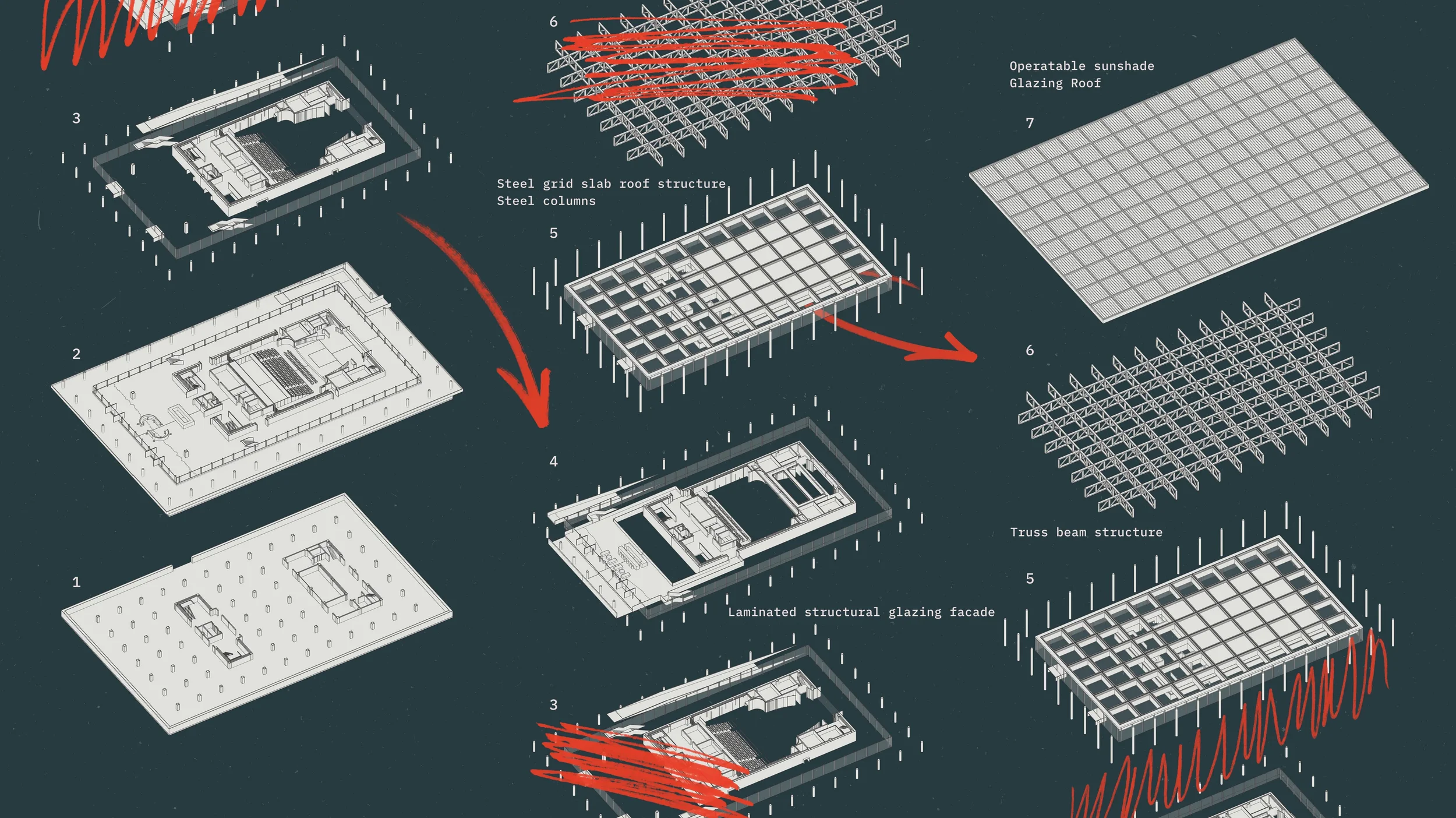 3

2

1

6

Steel grid slab roof structure
Steel columns

5

4

Laminated structural glazing facade

3

Operatable sunshade
Glazing Roof

7

6

Truss beam structure

5