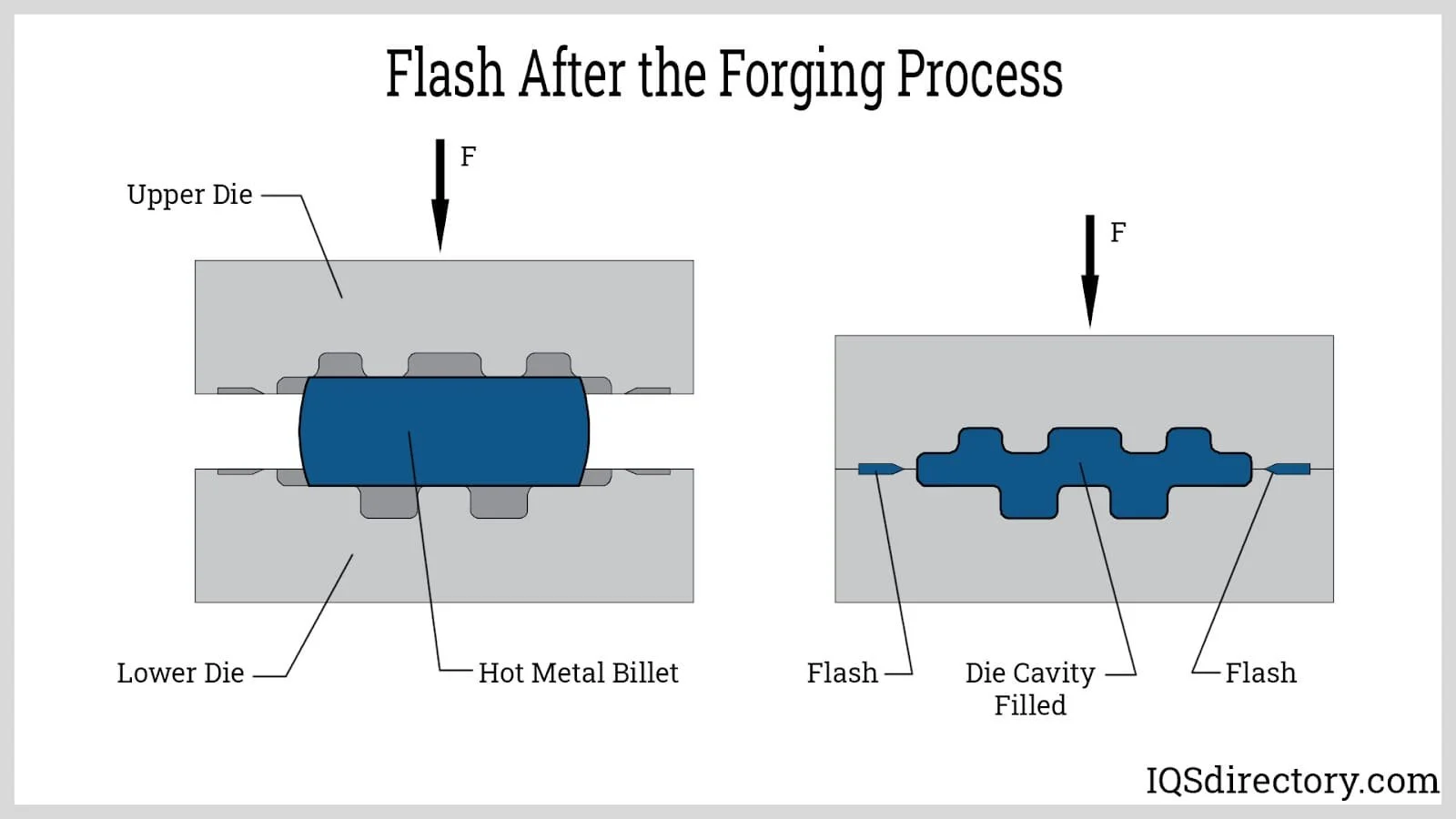 Flash After the Forging Process

F

Upper Die

Lower Die

Hot Metal Billet

F

Flash

Die Cavity Filled

Flash

IQSdirectory.com