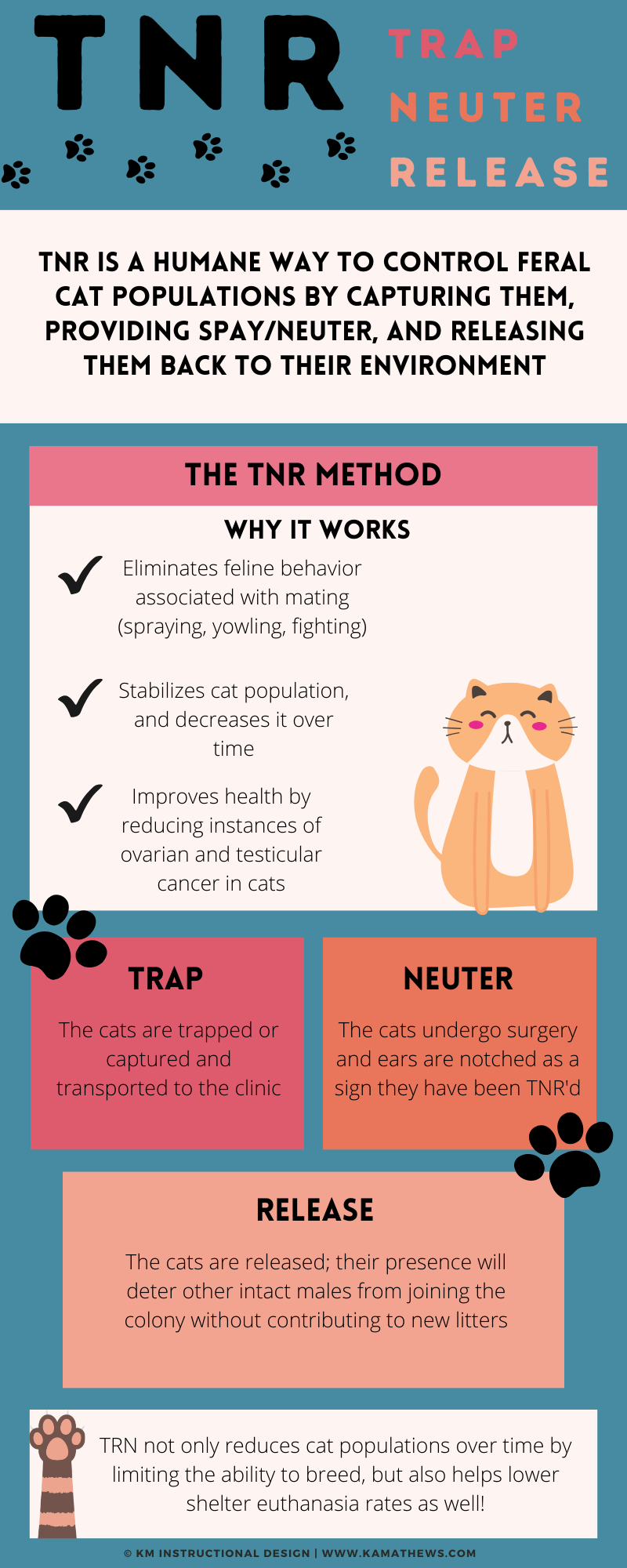 TNR

TRAP
NEUTER
RELEASE

TNR IS A HUMANE WAY TO CONTROL FERAL CAT POPULATIONS BY CAPTURING THEM, PROVIDING SPAY/NEUTER, AND RELEASING THEM BACK TO THEIR ENVIRONMENT

THE TNR METHOD

WHY IT WORKS

Eliminates feline behavior associated with mating (spraying, yowling, fighting)

Stabilizes cat population, and decreases it over time

Improves health by reducing instances of ovarian and testicular cancer in cats

TRAP

The cats are trapped or captured and transported to the clinic

NEUTER

The cats undergo surgery and ears are notched as a sign they have been TNR'd

RELEASE

The cats are released; their presence will deter other intact males from joining the colony without contributing to new litters

TRN not only reduces cat populations over time by limiting the ability to breed, but also helps lower shelter euthanasia rates as well!

© KM INSTRUCTIONAL DESIGN | WWW.KAMATHEWS.COM