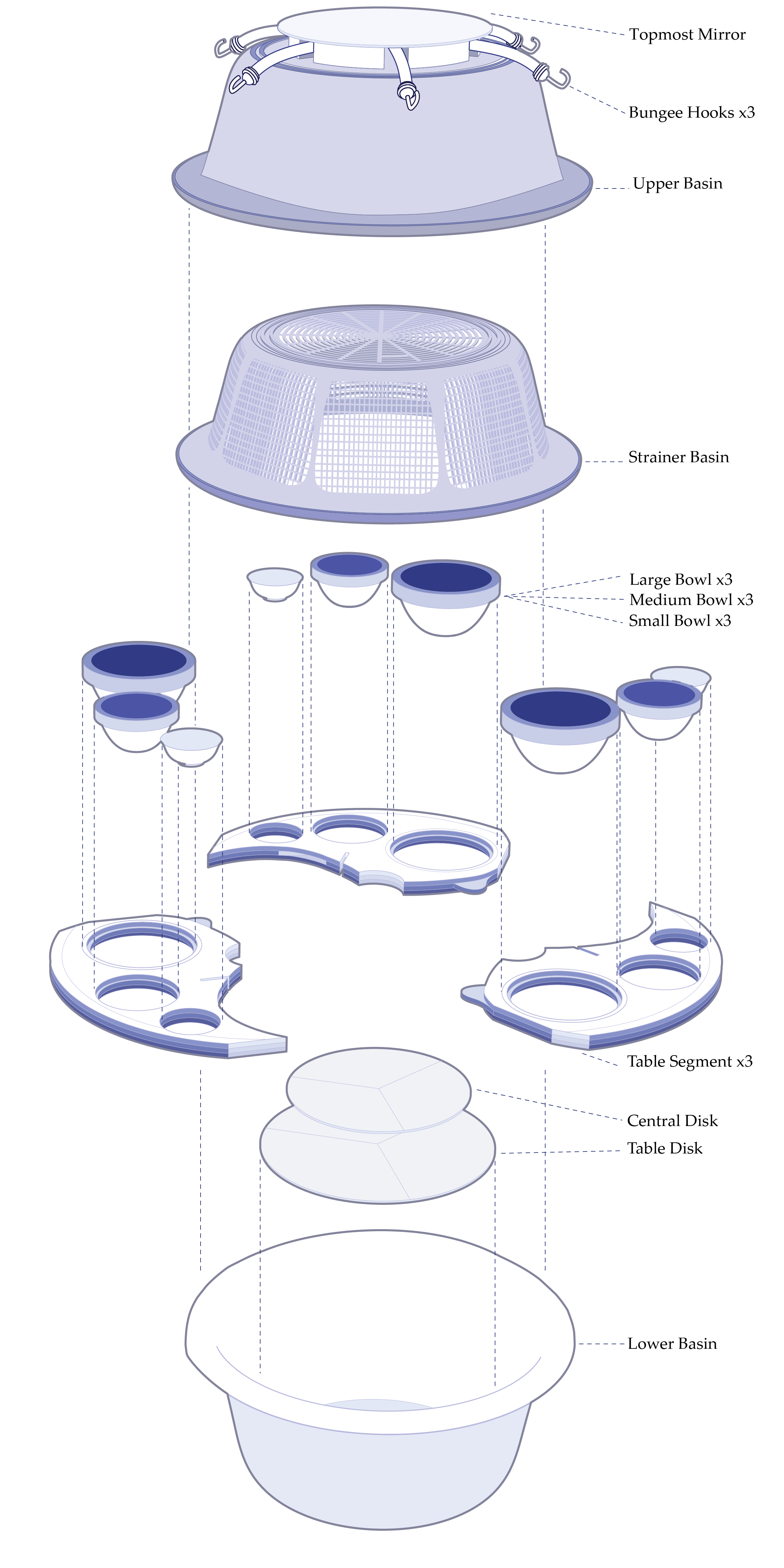 Topmost Mirror
Bungee Hooks x3
Upper Basin
Strainer Basin
Large Bowl x3
Medium Bowl x3
Small Bowl x3
Table Segment x3
Central Disk
Table Disk
Lower Basin