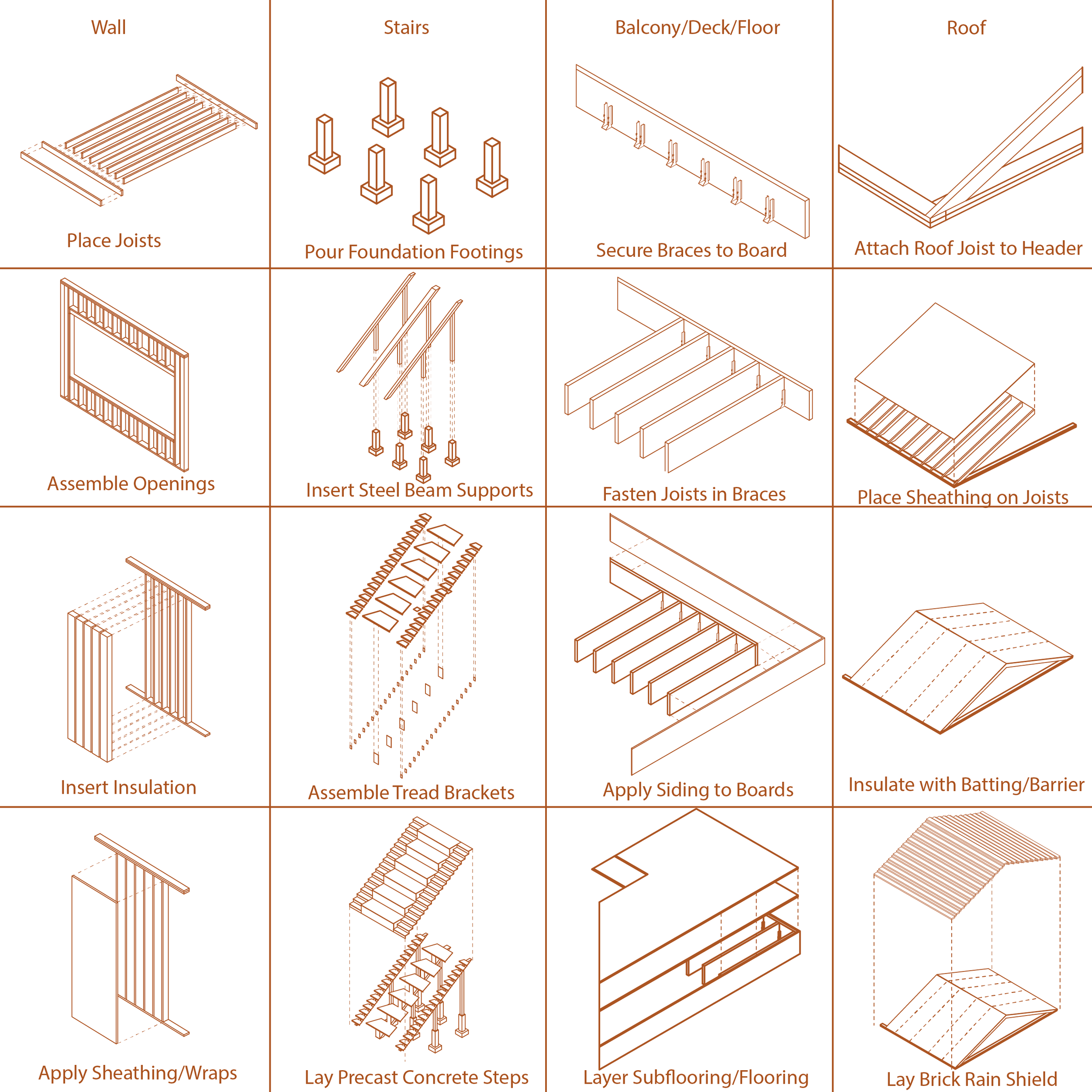 | Wall | Stairs | Balcony/Deck/Floor | Roof |
|---|---|---|---|
| Place Joists | Pour Foundation Footings | Secure Braces to Board | Attach Roof Joist to Header |
| Assemble Openings | Insert Steel Beam Supports | Fasten Joists in Braces | Place Sheathing on Joists |
| Insert Insulation | Assemble Tread Brackets | Apply Siding to Boards | Insulate with Batting/Barrier |
| Apply Sheathing/Wraps | Lay Precast Concrete Steps | Layer Subflooring/Flooring | Lay Brick Rain Shield |