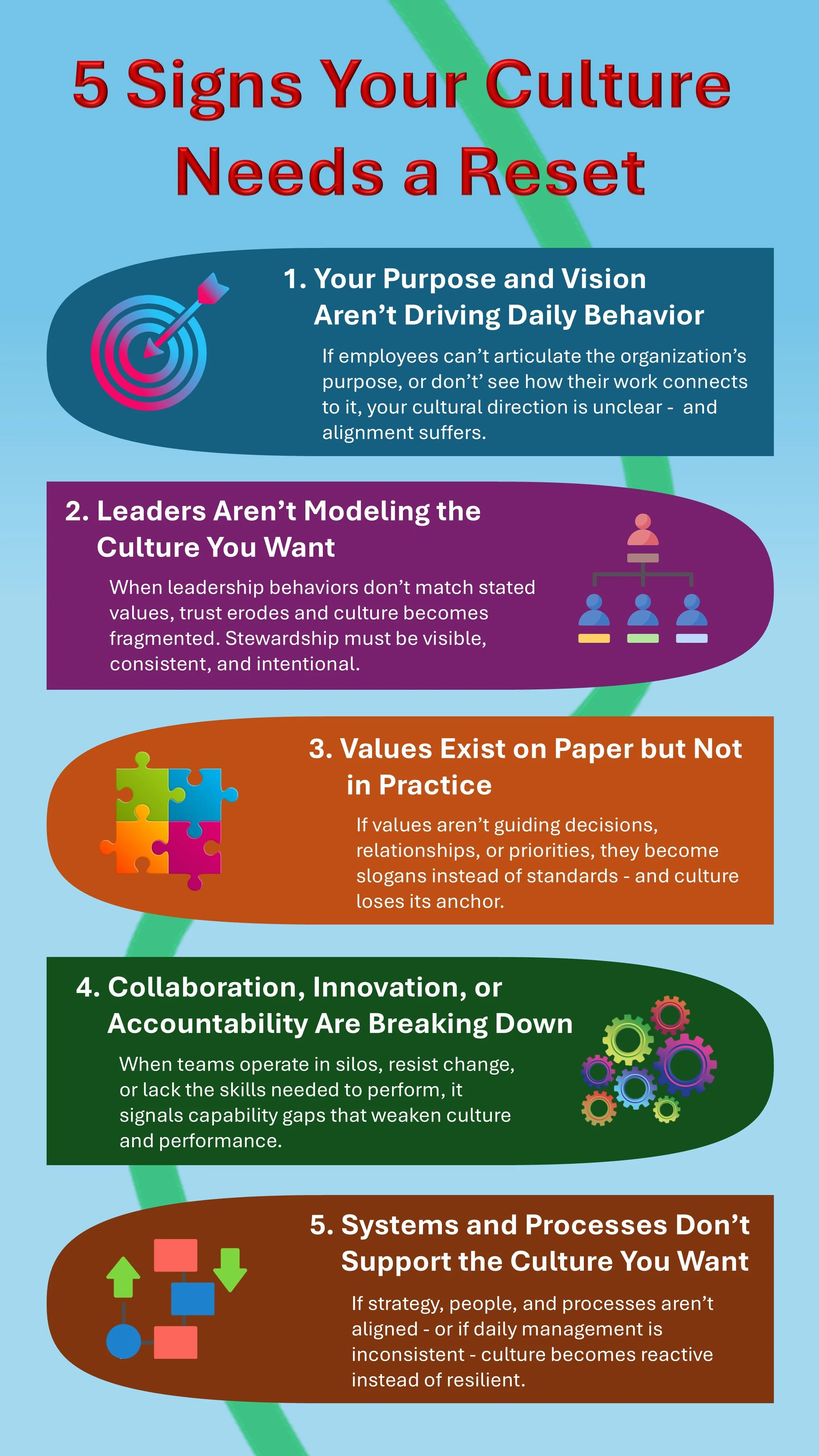 5 Signs Your Culture Needs a Reset

1. Your Purpose and Vision Aren’t Driving Daily Behavior

If employees can’t articulate the organization’s purpose, or don’t’ see how their work connects to it, your cultural direction is unclear - and alignment suffers.

2. Leaders Aren’t Modeling the Culture You Want

When leadership behaviors don’t match stated values, trust erodes and culture becomes fragmented. Stewardship must be visible, consistent, and intentional.

3. Values Exist on Paper but Not in Practice

If values aren’t guiding decisions, relationships, or priorities, they become slogans instead of standards - and culture loses its anchor.

4. Collaboration, Innovation, or Accountability Are Breaking Down

When teams operate in silos, resist change, or lack the skills needed to perform, it signals capability gaps that weaken culture and performance.

5. Systems and Processes Don’t Support the Culture You Want

If strategy, people, and processes aren’t aligned - or if daily management is inconsistent - culture becomes reactive instead of resilient.