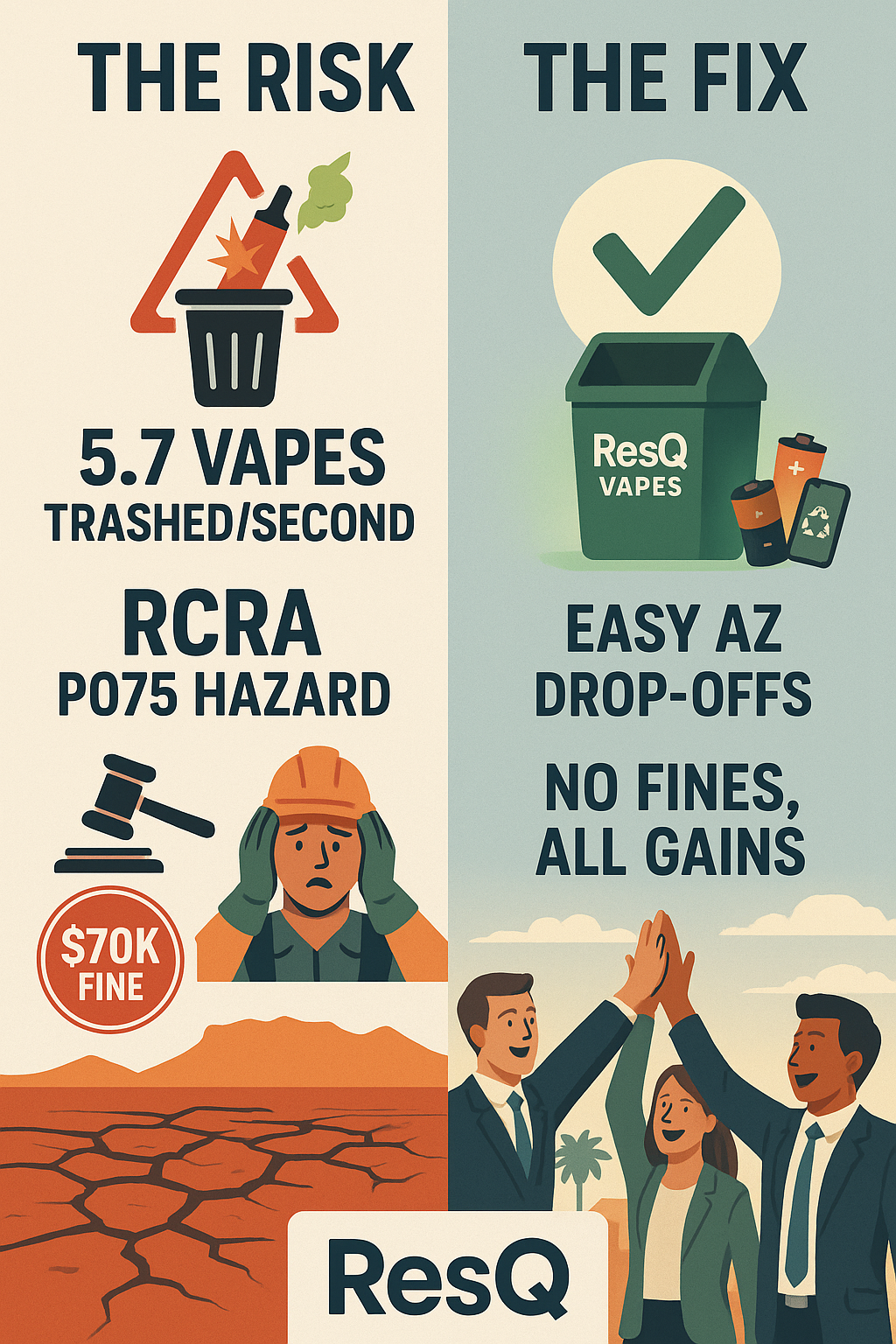 THE RISK

5.7 VAPES
TRASHED/SECOND

RCRA
P075 HAZARD

$70K
FINE

THE FIX

ResQ
VAPES

EASY AZ
DROP-OFFS

NO FINES,
ALL GAINS

ResQ