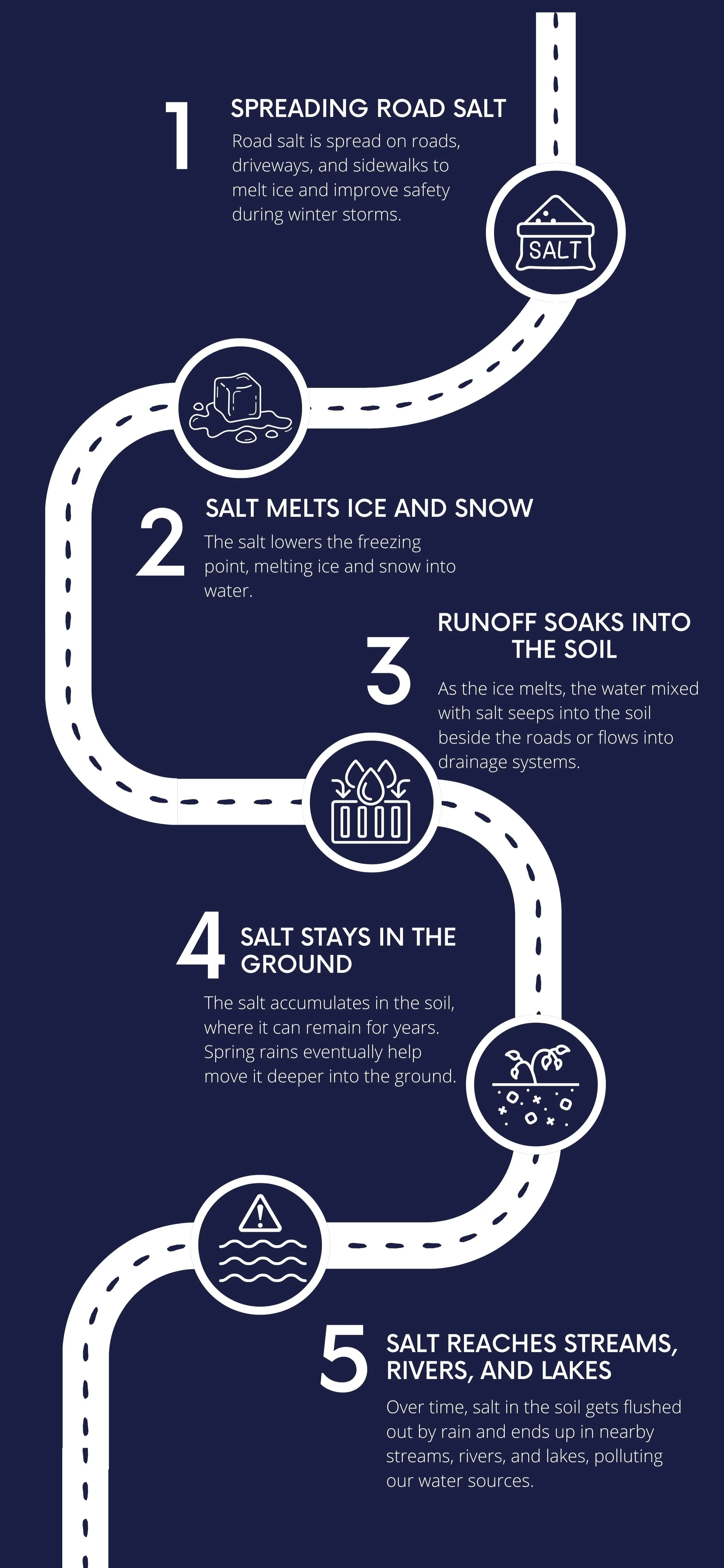 1

SPREADING ROAD SALT

Road salt is spread on roads, driveways, and sidewalks to melt ice and improve safety during winter storms.

SALT

2

SALT MELTS ICE AND SNOW

The salt lowers the freezing point, melting ice and snow into water.

3

RUNOFF SOAKS INTO THE SOIL

As the ice melts, the water mixed with salt seeps into the soil beside the roads or flows into drainage systems.

4

SALT STAYS IN THE GROUND

The salt accumulates in the soil, where it can remain for years. Spring rains eventually help move it deeper into the ground.

5

SALT REACHES STREAMS, RIVERS, AND LAKES

Over time, salt in the soil gets flushed out by rain and ends up in nearby streams, rivers, and lakes, polluting our water sources.