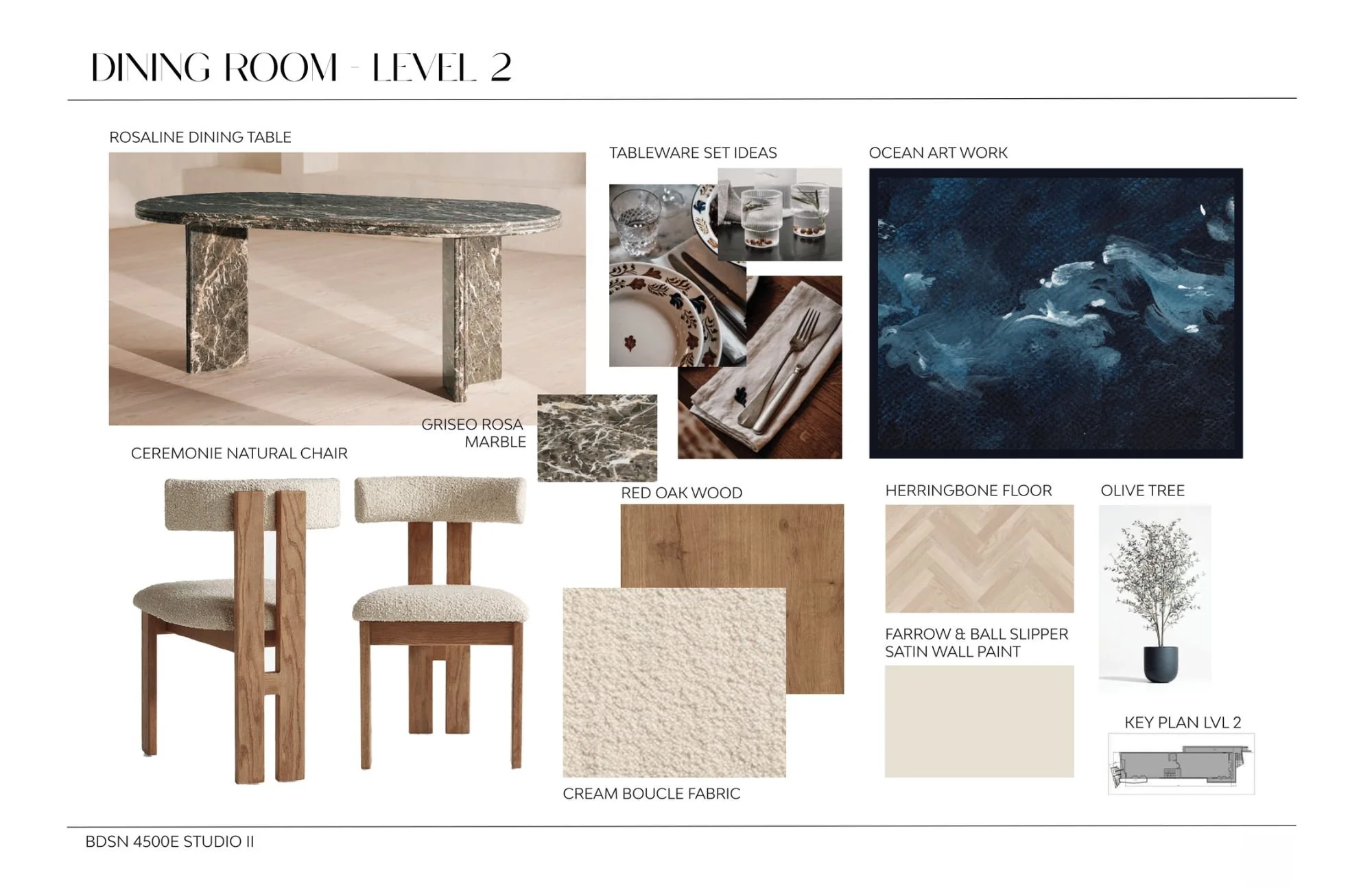 DINING ROOM - LEVEL 2

ROSALINE DINING TABLE

TABLEWARE SET IDEAS

OCEAN ART WORK

GRISEO ROSA MARBLE

CEREMONIE NATURAL CHAIR

RED OAK WOOD

HERRINGBONE FLOOR

OLIVE TREE

FARROW & BALL SLIPPER SATIN WALL PAINT

KEY PLAN LVL 2

CREAM BOUCLE FABRIC

BDSN 4500E STUDIO II