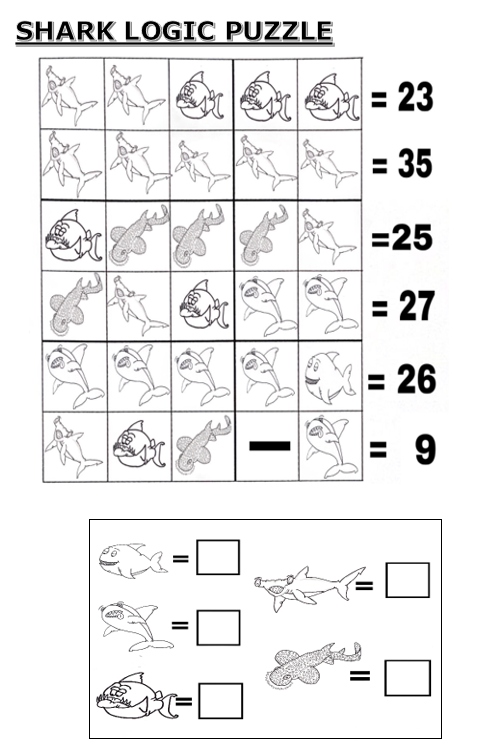 SHARK LOGIC PUZZLE

= 23
= 35
=25
= 27
= 26
—
= 9

=
=
=
=
=