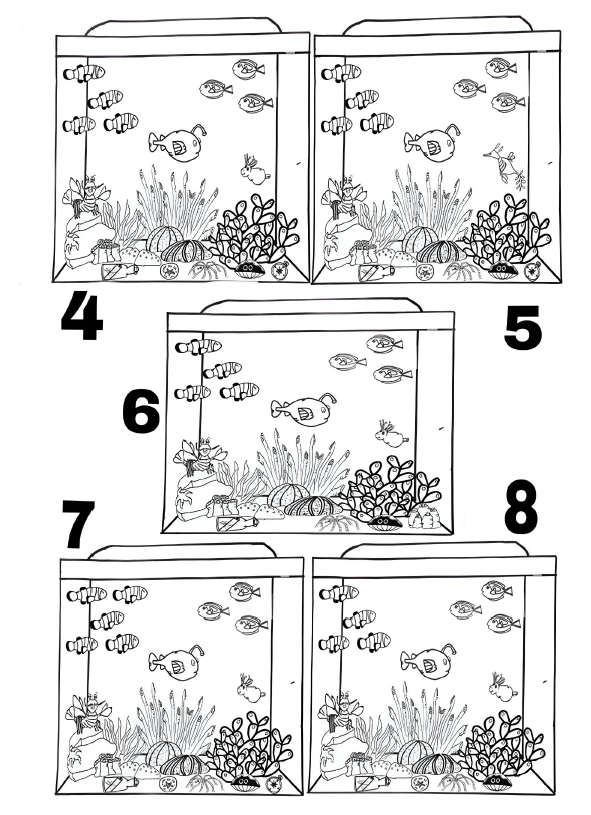 4

5

6

7

8