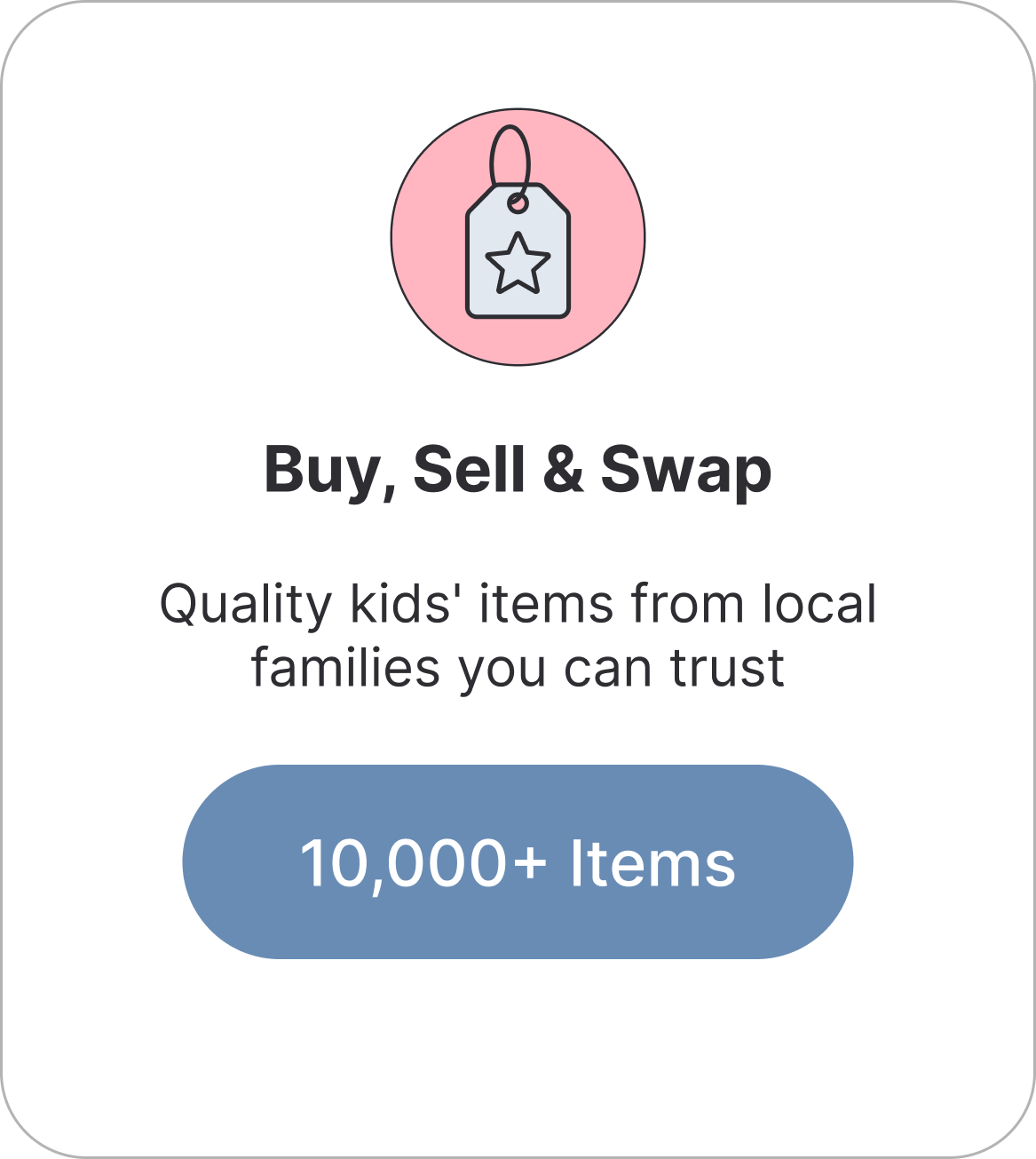 Buy, Sell & Swap

Quality kids' items from local families you can trust

10,000+ Items